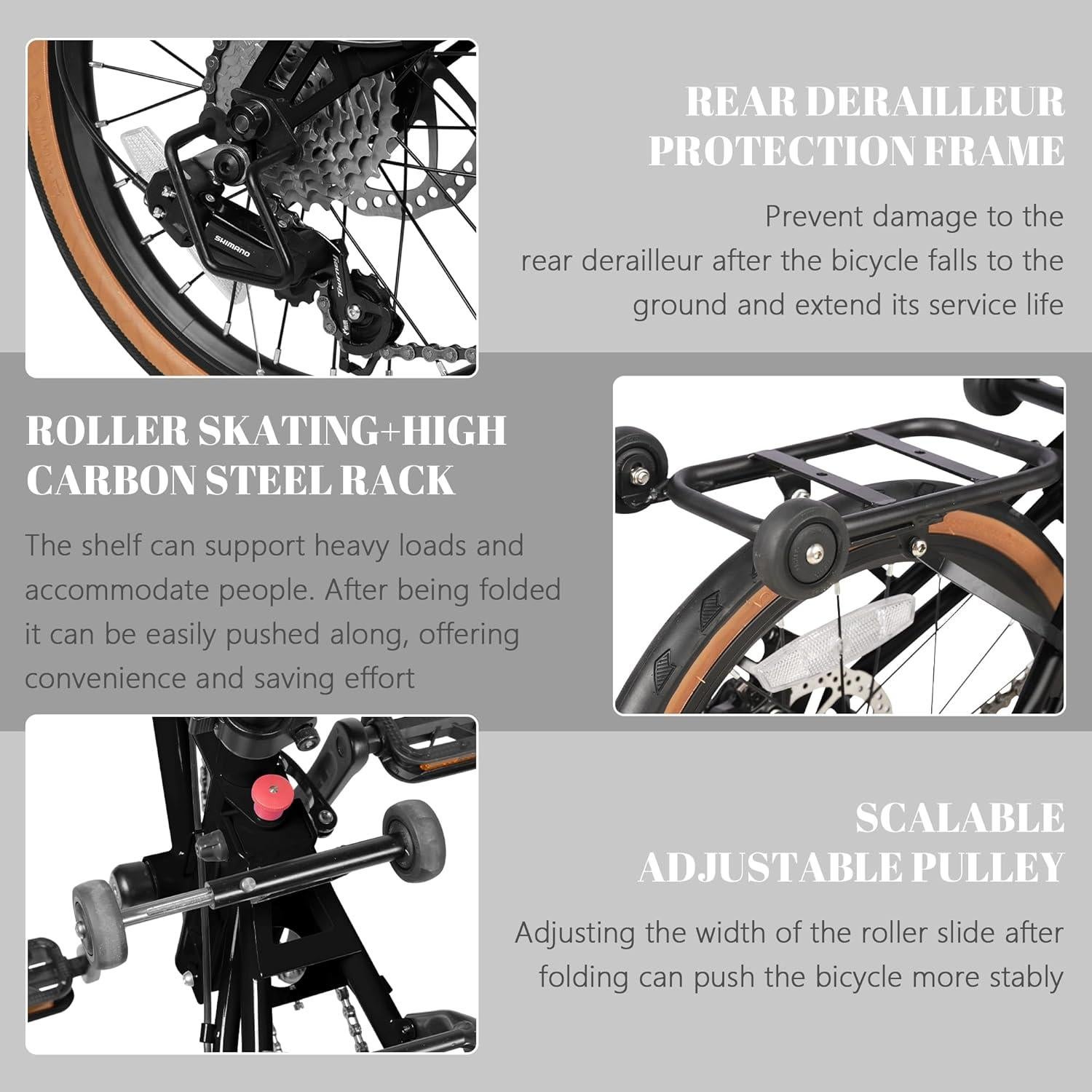 SHIMANO

TOURNEY

REAR DERAILLEUR PROTECTION FRAME

Prevent damage to the rear derailleur after the bicycle falls to the ground and extend its service life

ROLLER SKATING+HIGH CARBON STEEL RACK

The shelf can support heavy loads and accommodate people. After being folded it can be easily pushed along, offering convenience and saving effort

SCALABLE ADJUSTABLE PULLEY

Adjusting the width of the roller slide after folding can push the bicycle more stably