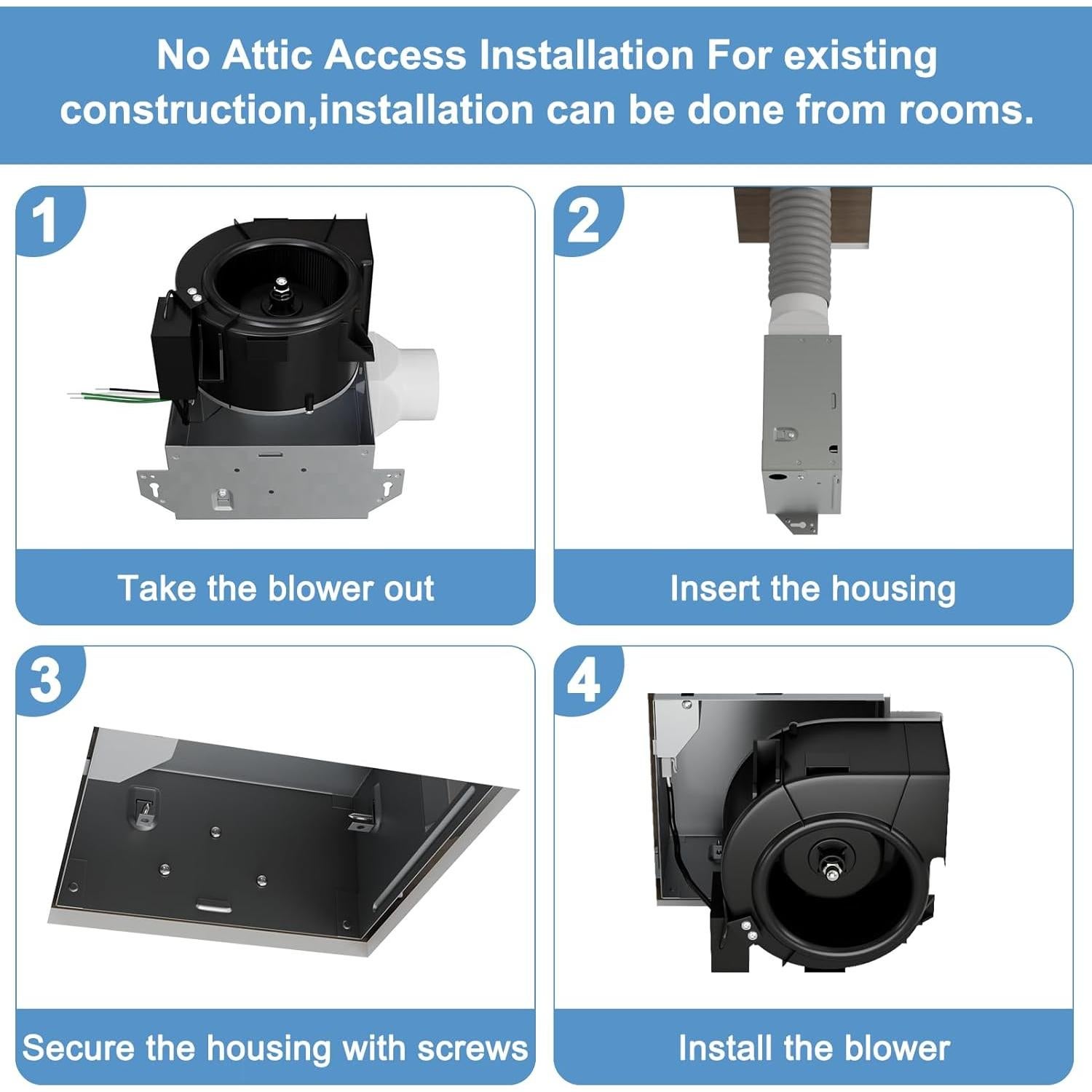 No Attic Access Installation For existing construction,installation can be done from rooms.

1

Take the blower out

2

Insert the housing

3

Secure the housing with screws

4

Install the blower