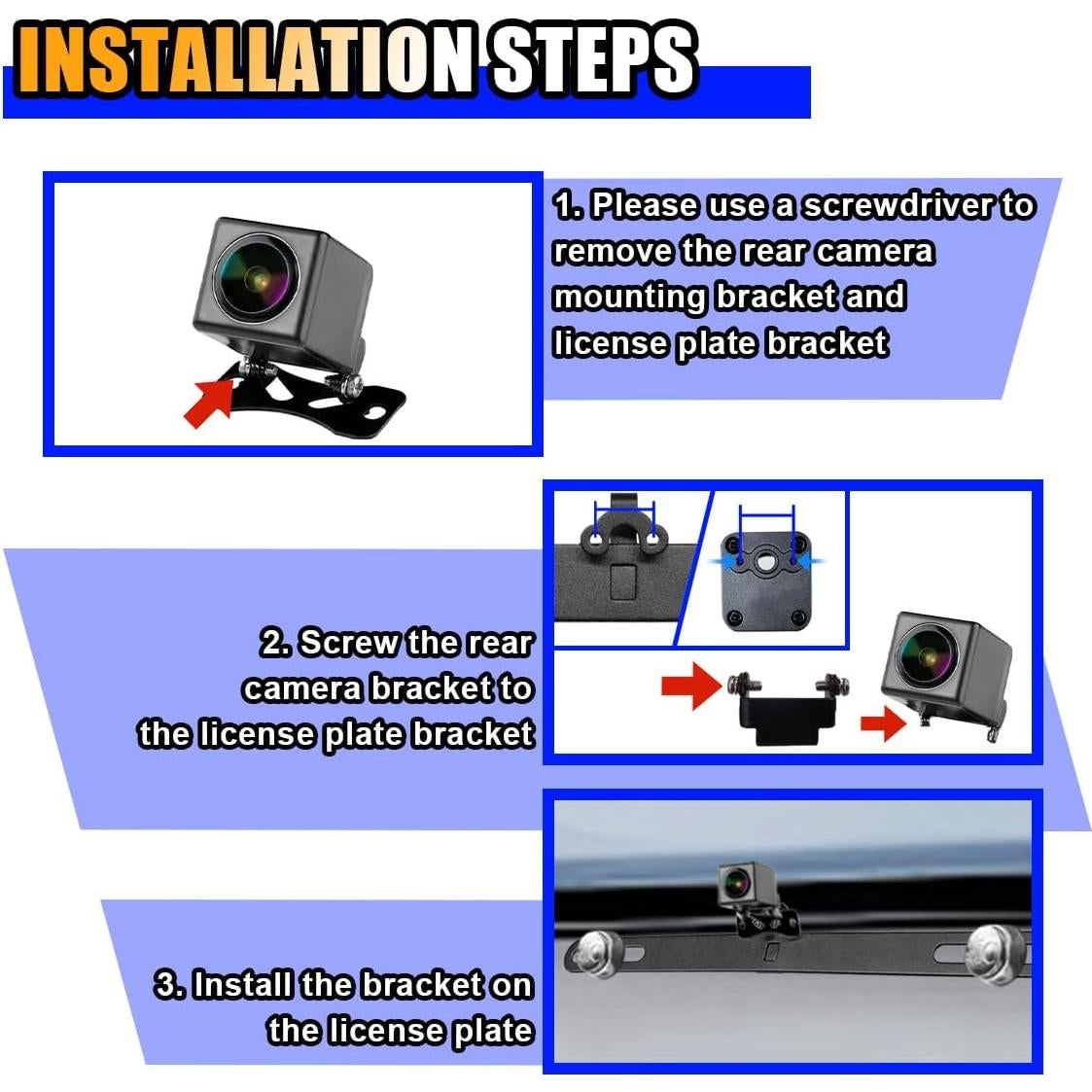 INSTALLATION STEPS

1. Please use a screwdriver to remove the rear camera mounting bracket and license plate bracket

2. Screw the rear camera bracket to the license plate bracket

3. Install the bracket on the license plate