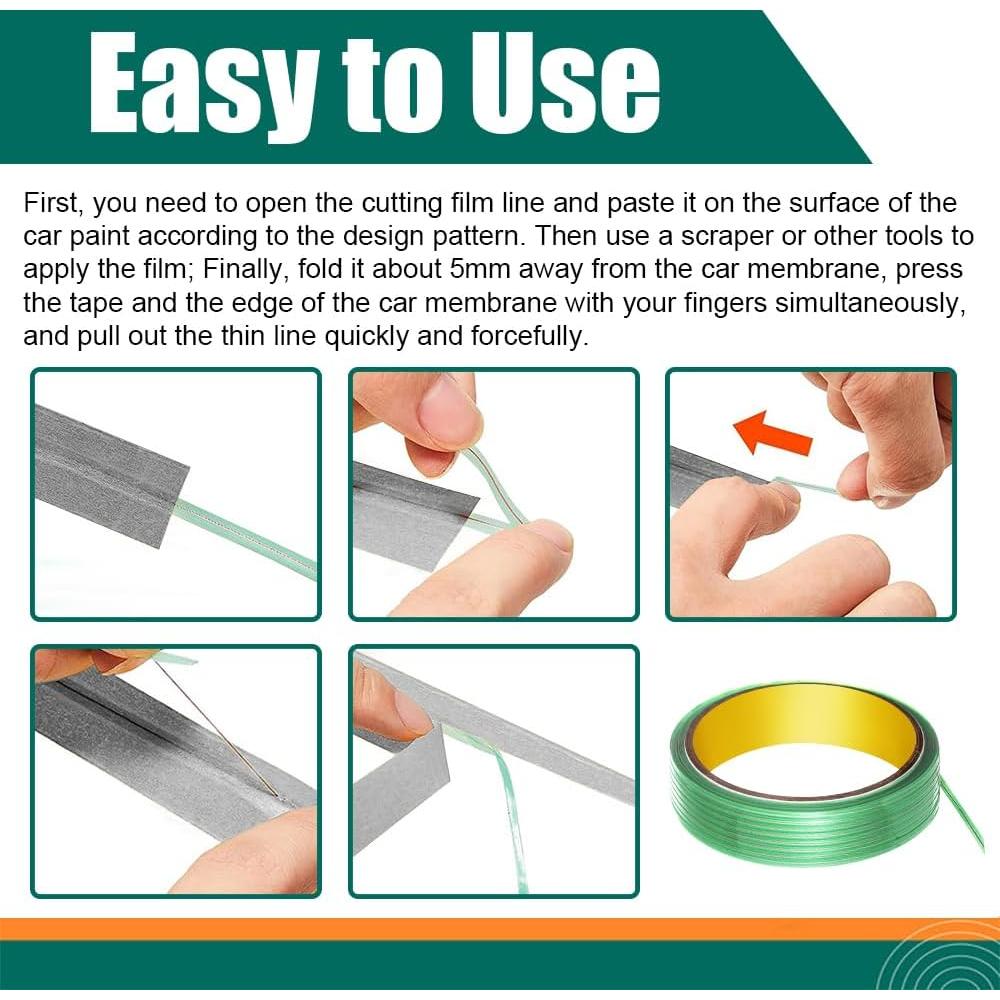 Easy to Use

First, you need to open the cutting film line and paste it on the surface of the car paint according to the design pattern. Then use a scraper or other tools to apply the film; Finally, fold it about 5mm away from the car membrane, press the tape and the edge of the car membrane with your fingers simultaneously, and pull out the thin line quickly and forcefully.