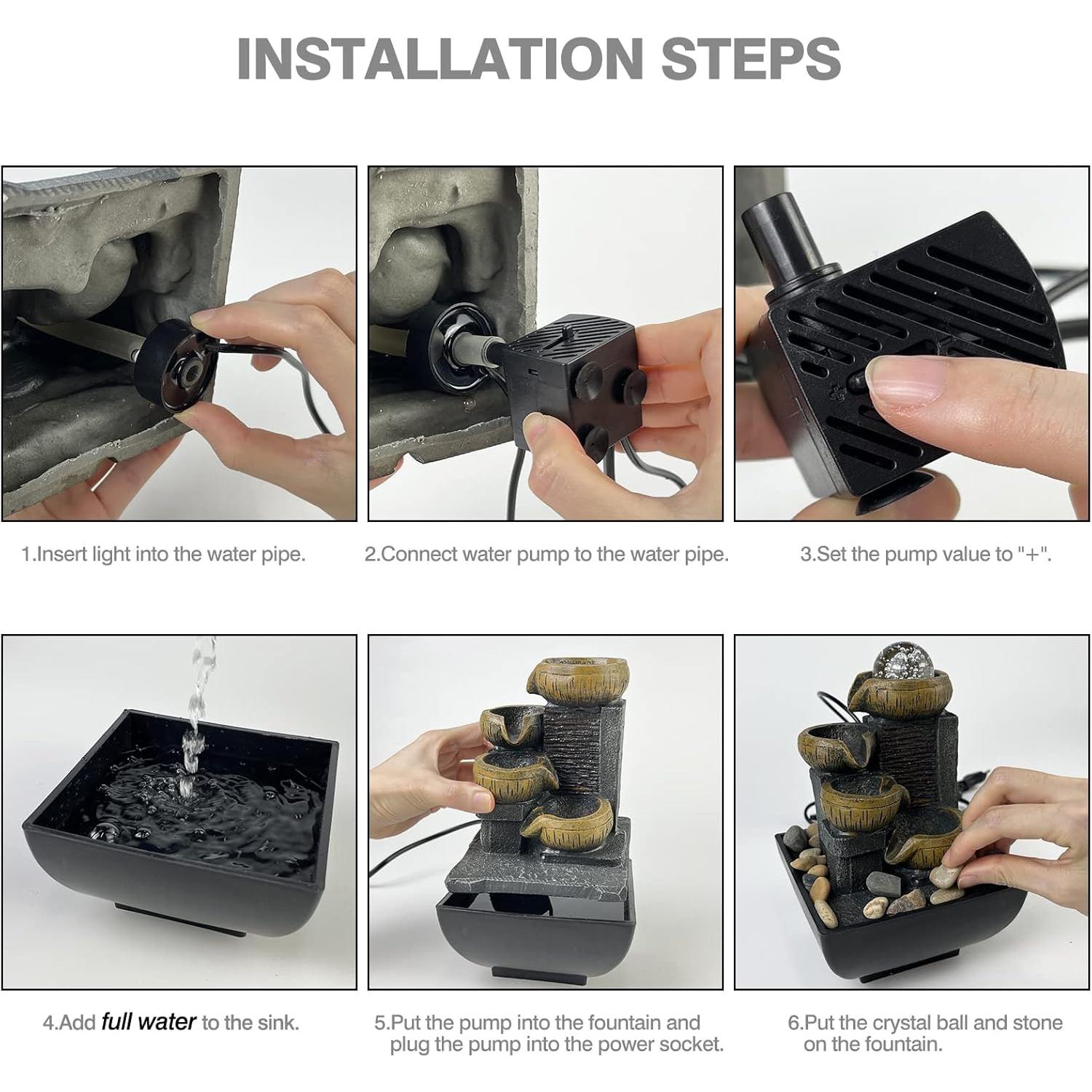 INSTALLATION STEPS

1.Insert light into the water pipe.

2.Connect water pump to the water pipe.

3.Set the pump value to "+".

4.Add full water to the sink.

5.Put the pump into the fountain and plug the pump into the power socket.

6.Put the crystal ball and stone on the fountain.