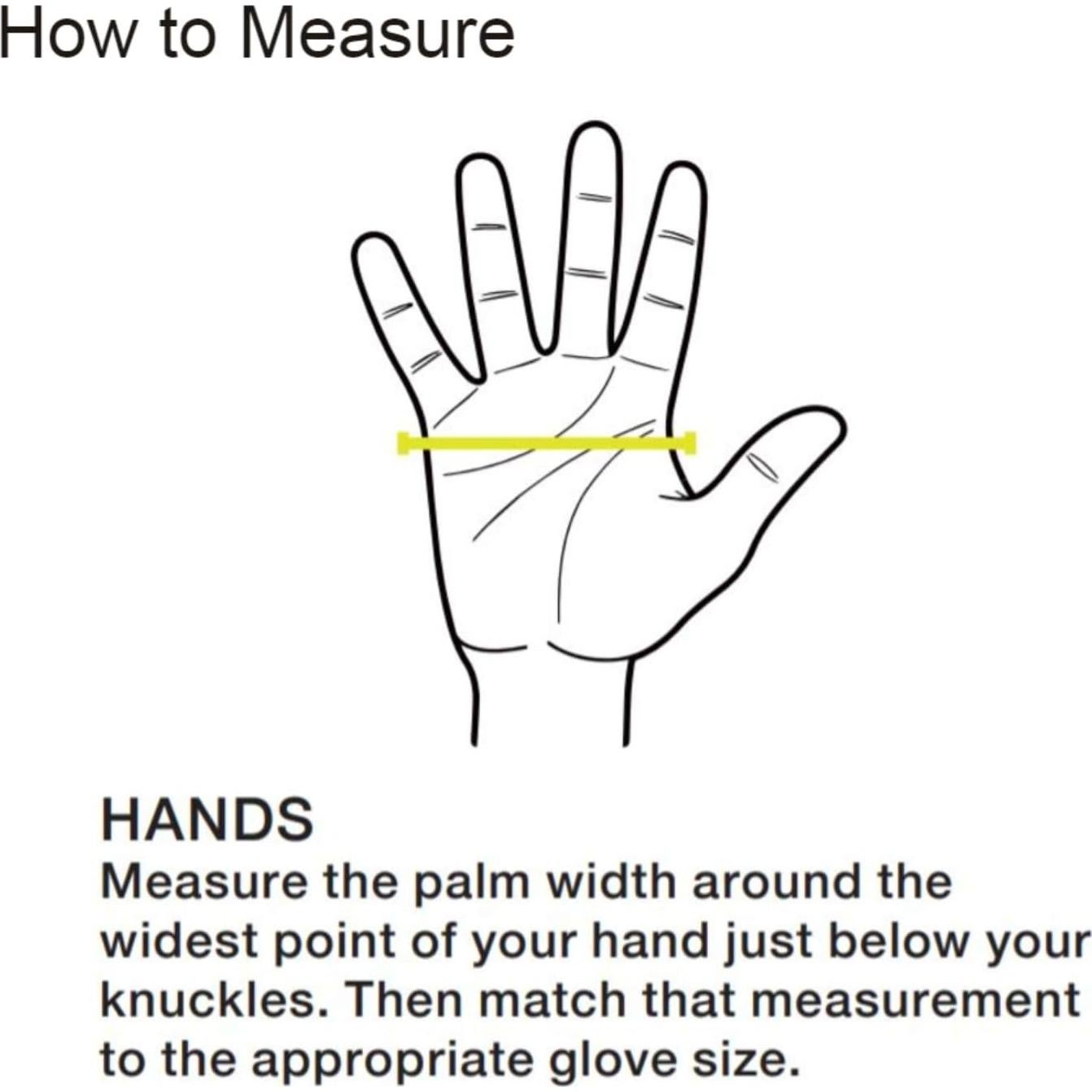 How to Measure

HANDS
Measure the palm width around the widest point of your hand just below your knuckles. Then match that measurement to the appropriate glove size.