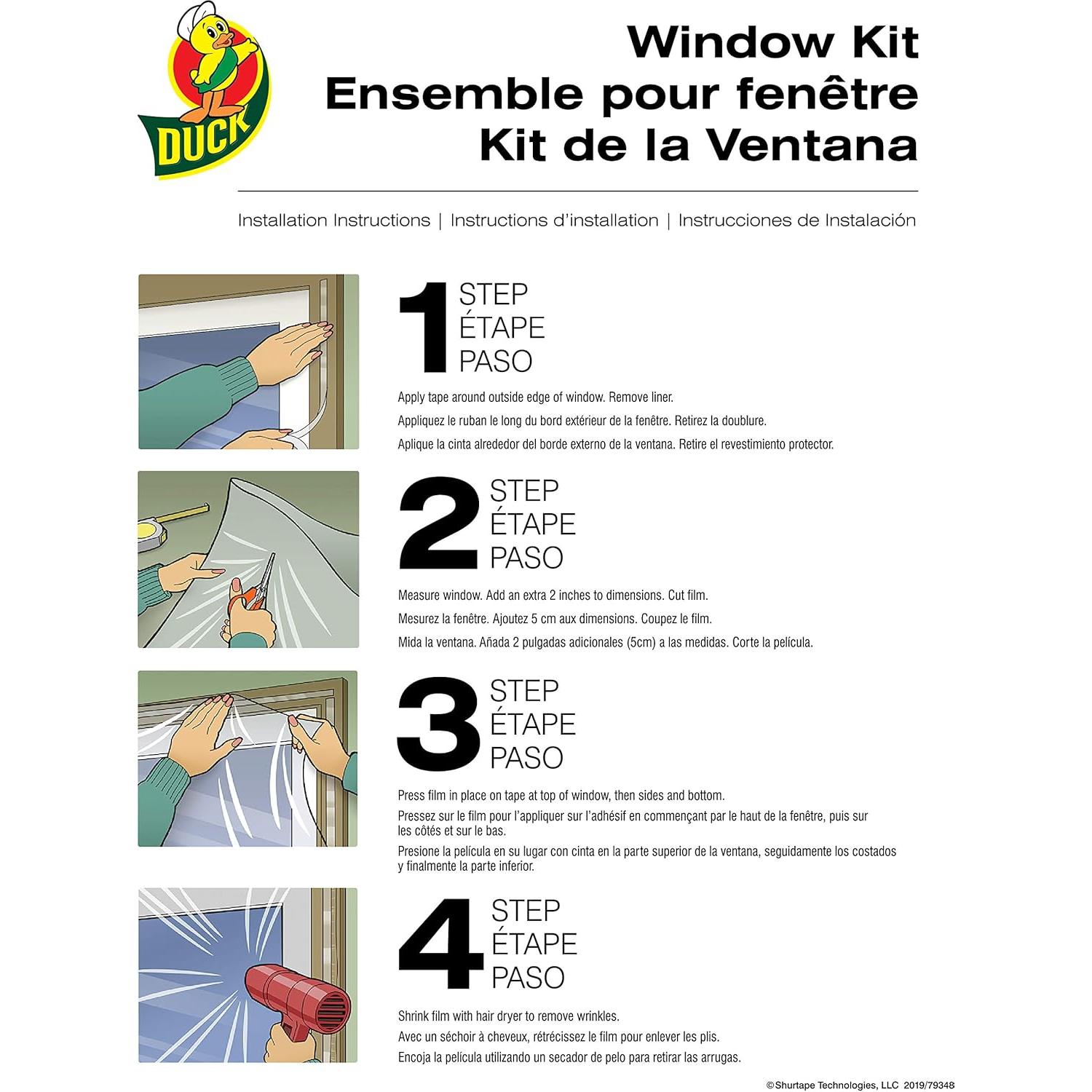 DUCK

Window Kit
Ensemble pour fenêtre
Kit de la Ventana

Installation Instructions | Instructions d'installation | Instrucciones de Instalación

1 STEP
ÉTAPE
PASO

Apply tape around outside edge of window. Remove liner.
Appliquez le ruban le long du bord extérieur de la fenêtre. Retirez la doublure.
Aplique la cinta alrededor del borde externo de la ventana. Retire el revestimiento protector.

2 STEP
ÉTAPE
PASO

Measure window. Add an extra 2 inches to dimensions. Cut film.
Mesurez la fenêtre. Ajoutez 5 cm aux dimensions. Coupez le film.
Mida la ventana. Añada 2 pulgadas adicionales (5cm) a las medidas. Corte la película.

3 STEP
ÉTAPE
PASO

Press film in place on tape at top of window, then sides and bottom.
Pressez sur le film pour l'appliquer sur l'adhésif en commençant par le haut de la fenêtre, puis sur les côtés et sur le bas.
Presione la película en su lugar con cinta en la parte superior de la ventana, seguidamente los costados y finalmente la parte inferior.

4 STEP
ÉTAPE
PASO

Shrink film with hair dryer to remove wrinkles.
Avec un séchoir à cheveux, rétrécissez le film pour enlever les plis.
Encoja la película utilizando un secador de pelo para retirar las arrugas.

©Shurtape Technologies, LLC 2019/79348