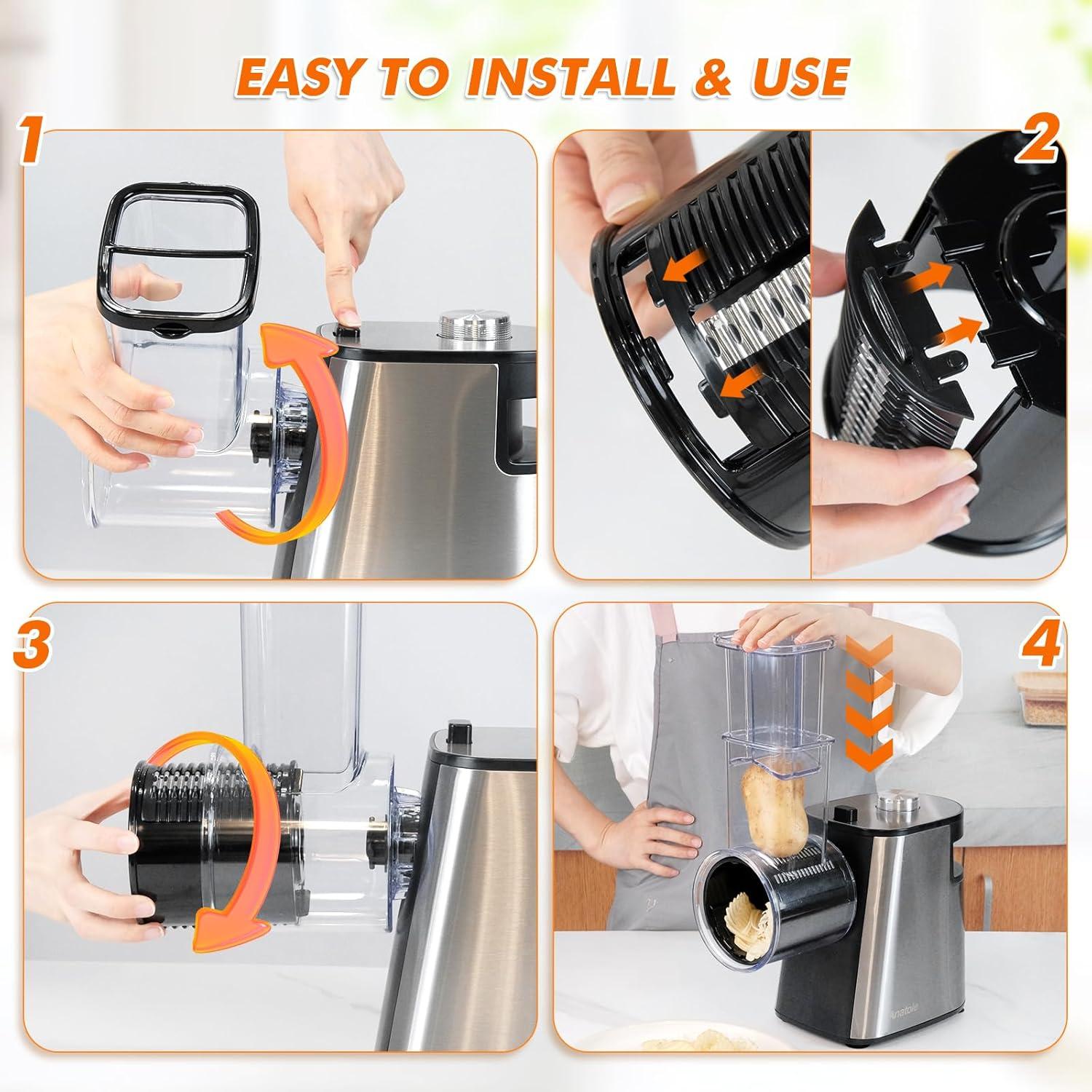 EASY TO INSTALL & USE

1

2

3

4

Anatole