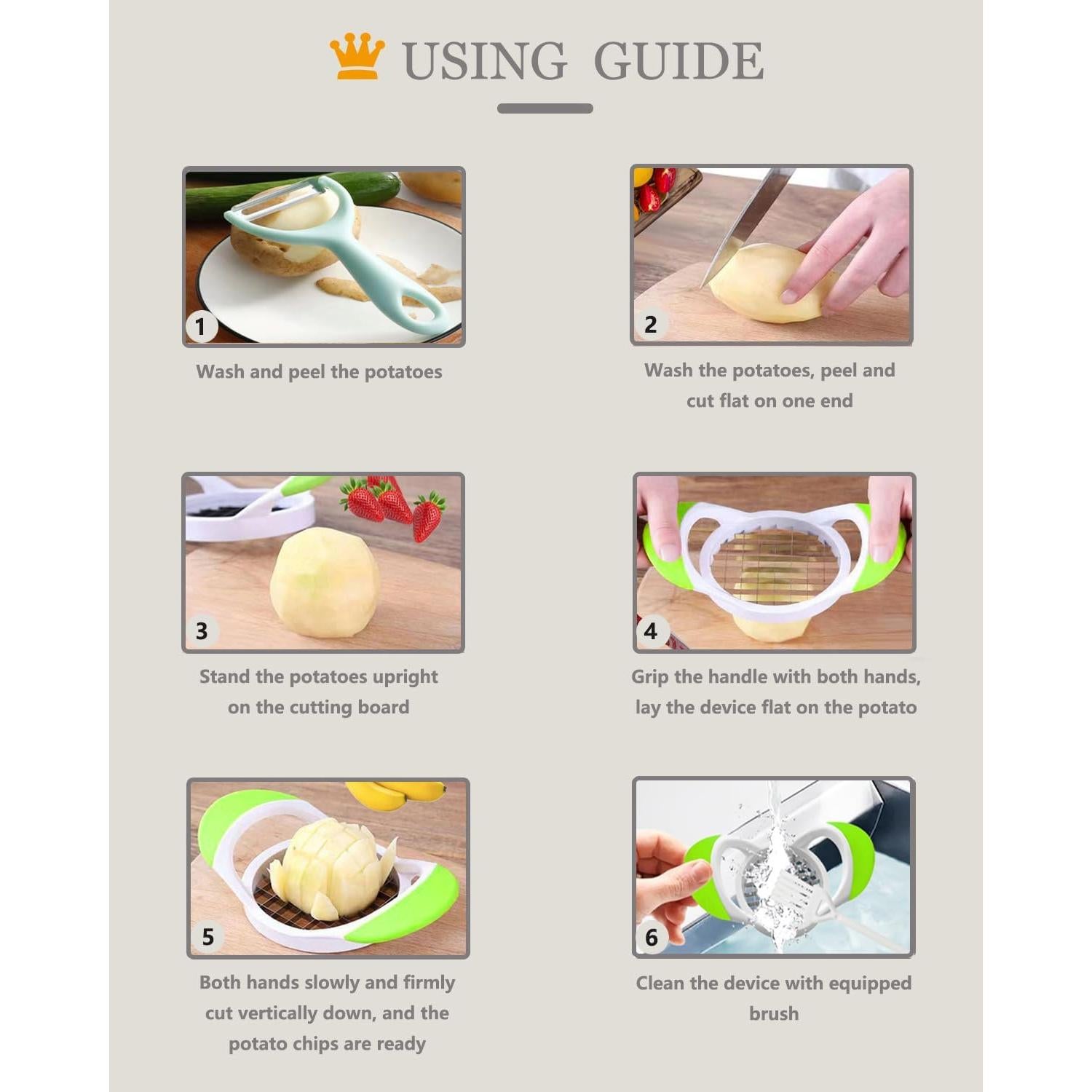 USING GUIDE

1

Wash and peel the potatoes

2

Wash the potatoes, peel and cut flat on one end

3

Stand the potatoes upright on the cutting board

4

Grip the handle with both hands, lay the device flat on the potato

5

Both hands slowly and firmly cut vertically down, and the potato chips are ready

6

Clean the device with equipped brush