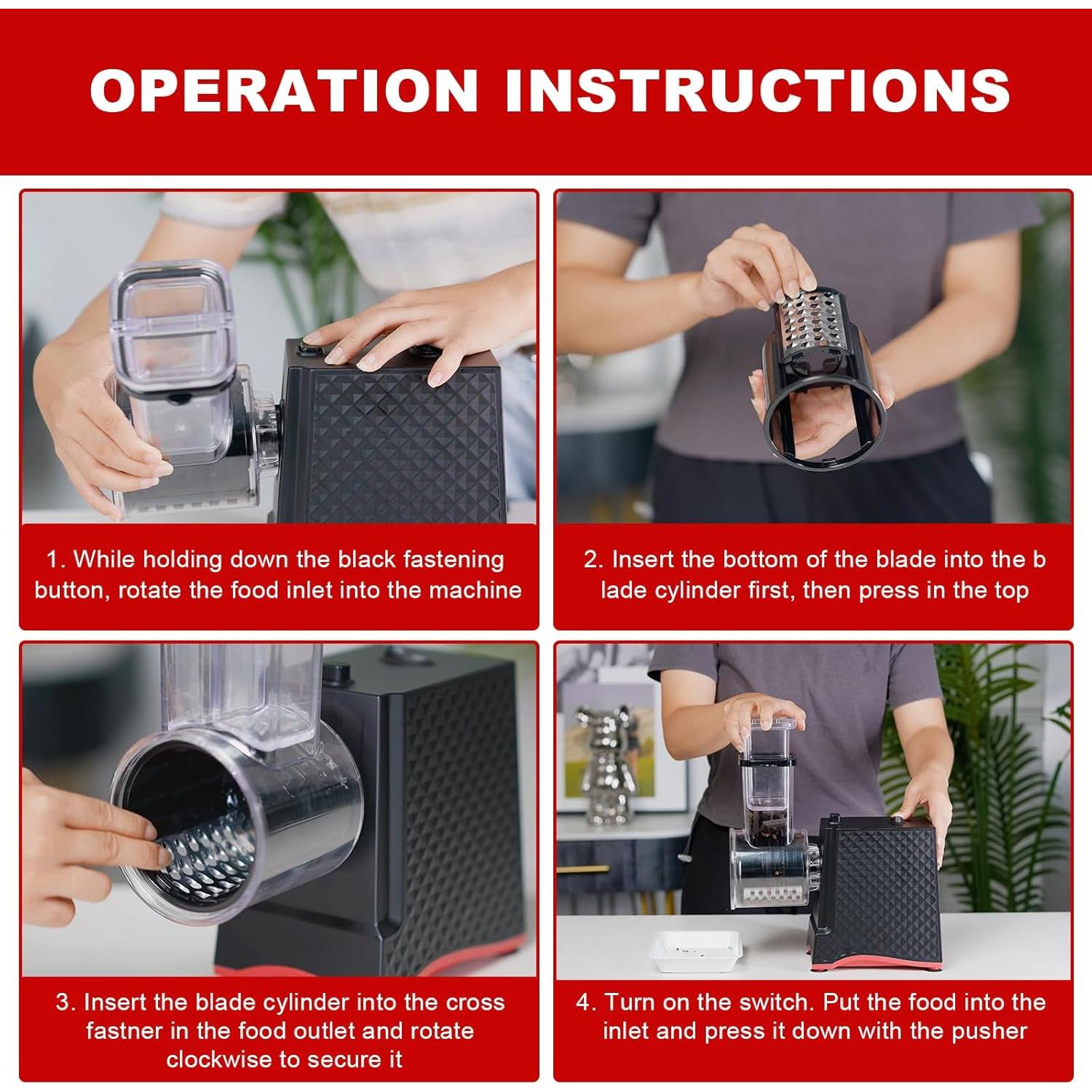 OPERATION INSTRUCTIONS

1. While holding down the black fastening button, rotate the food inlet into the machine

2. Insert the bottom of the blade into the b lade cylinder first, then press in the top

3. Insert the blade cylinder into the cross fastner in the food outlet and rotate clockwise to secure it

4. Turn on the switch. Put the food into the inlet and press it down with the pusher