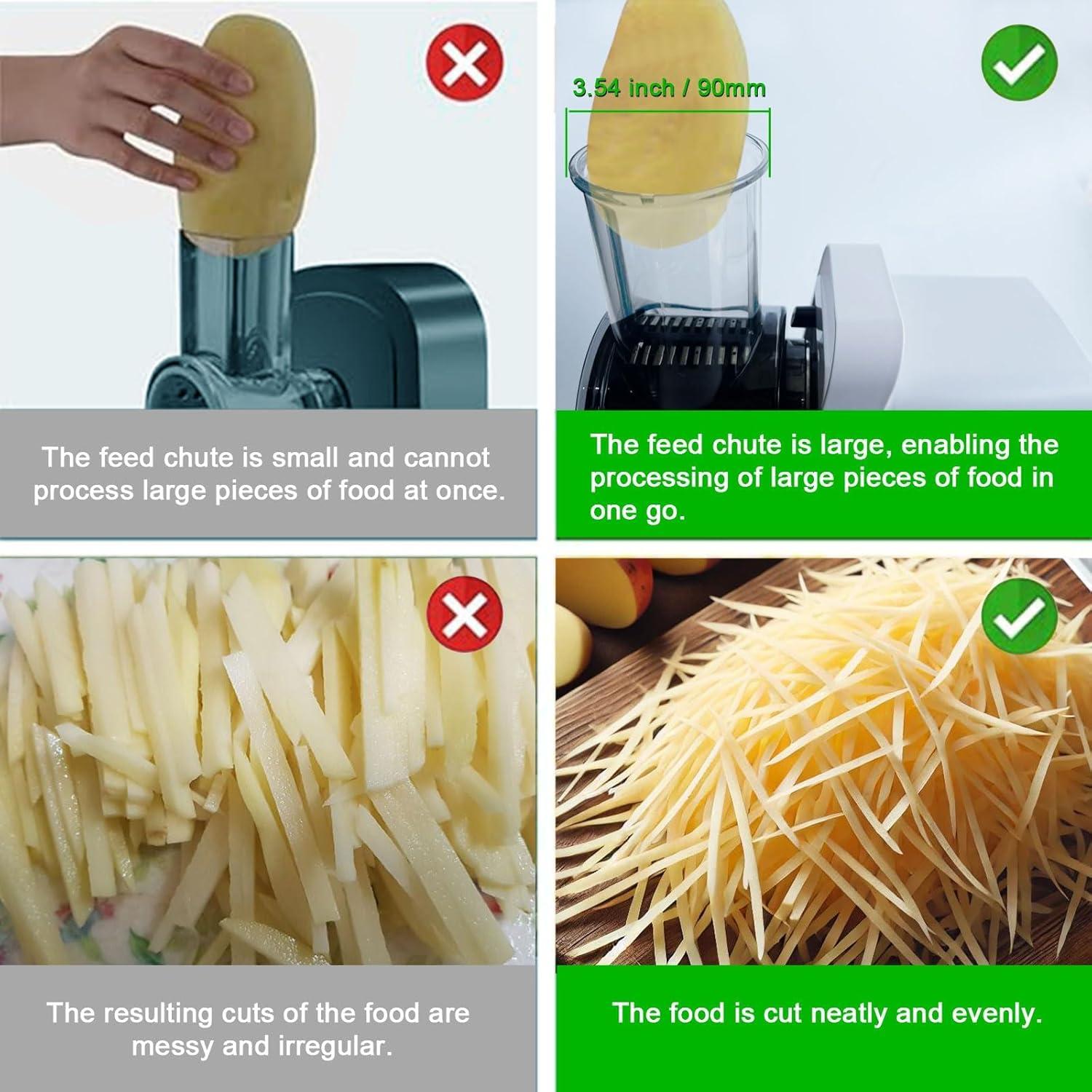 The feed chute is small and cannot process large pieces of food at once.

3.54 inch / 90mm

The feed chute is large, enabling the processing of large pieces of food in one go.

The resulting cuts of the food are messy and irregular.

The food is cut neatly and evenly.