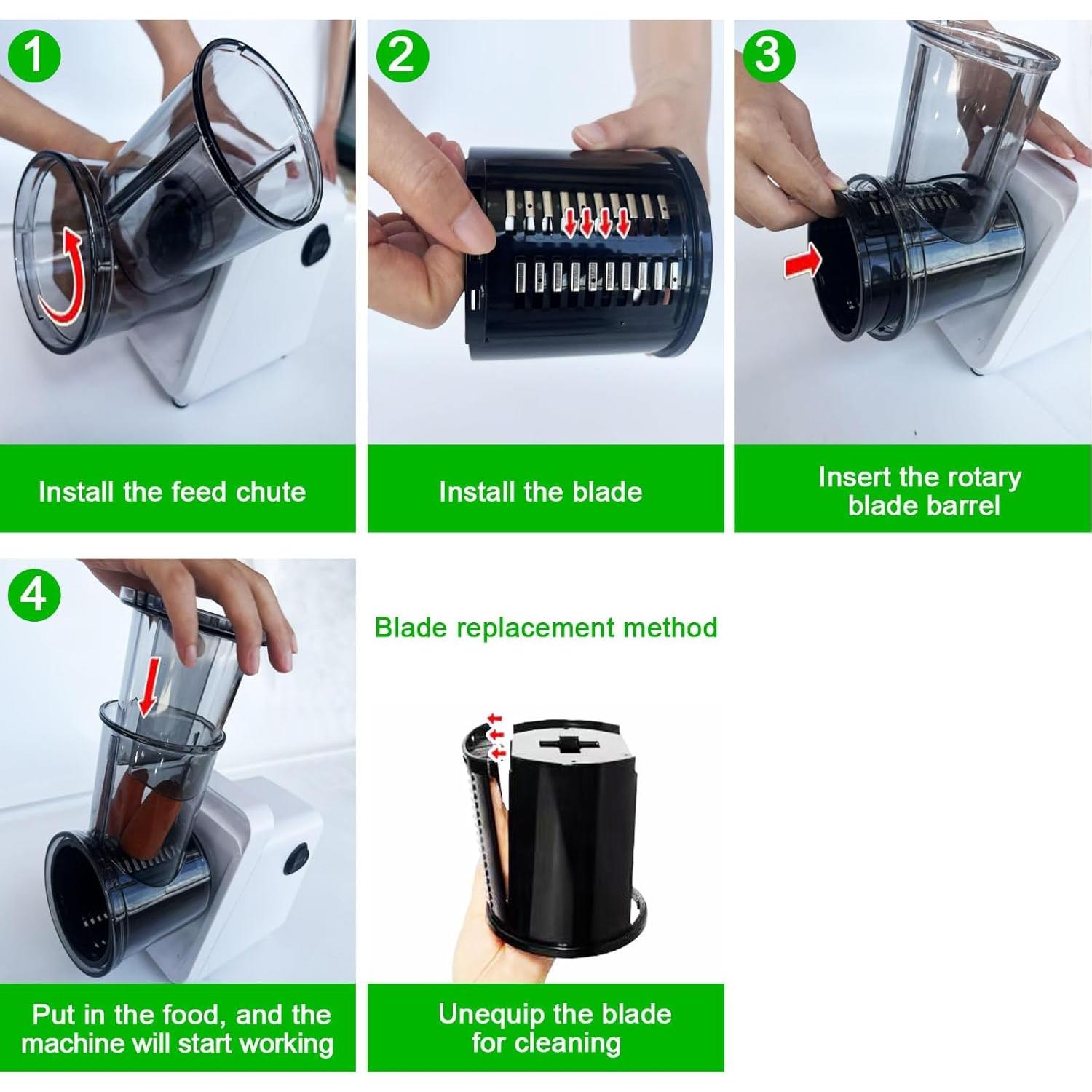 1

Install the feed chute

2

Install the blade

3

Insert the rotary blade barrel

4

Put in the food, and the machine will start working

Blade replacement method

Unequip the blade for cleaning