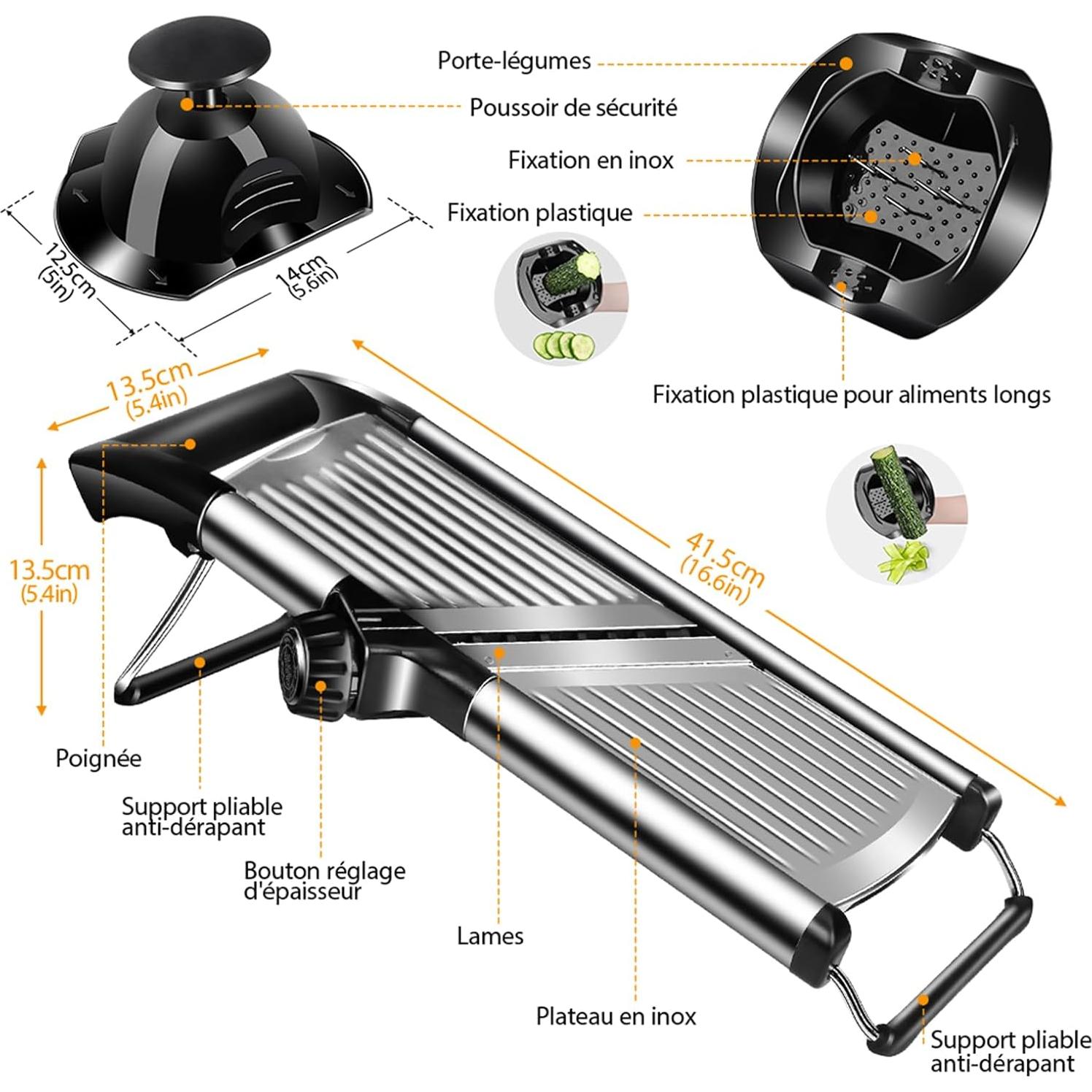 Porte-légumes

Poussoir de sécurité

Fixation en inox

Fixation plastique

12.5cm (5in)

14cm (5.6in)

Fixation plastique pour aliments longs

13.5cm (5.4in)

13.5cm (5.4in)

41.5cm (16.6in)

Poignée

Support pliable anti-dérapant

Bouton réglage d'épaisseur

Lames

Plateau en inox

Support pliable anti-dérapant