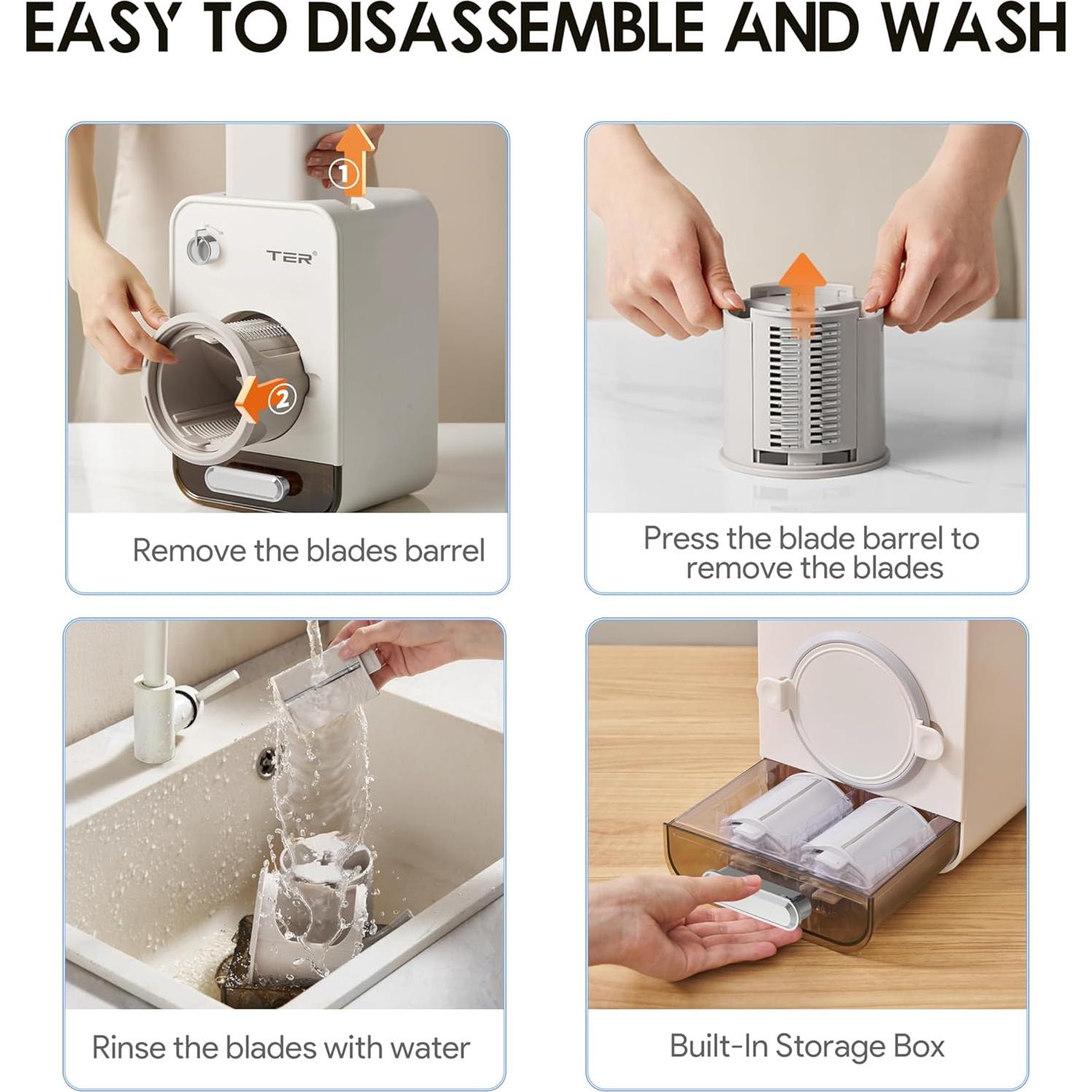 EASY TO DISASSEMBLE AND WASH

1

TER®

2

Remove the blades barrel

Press the blade barrel to remove the blades

Rinse the blades with water

Built-In Storage Box