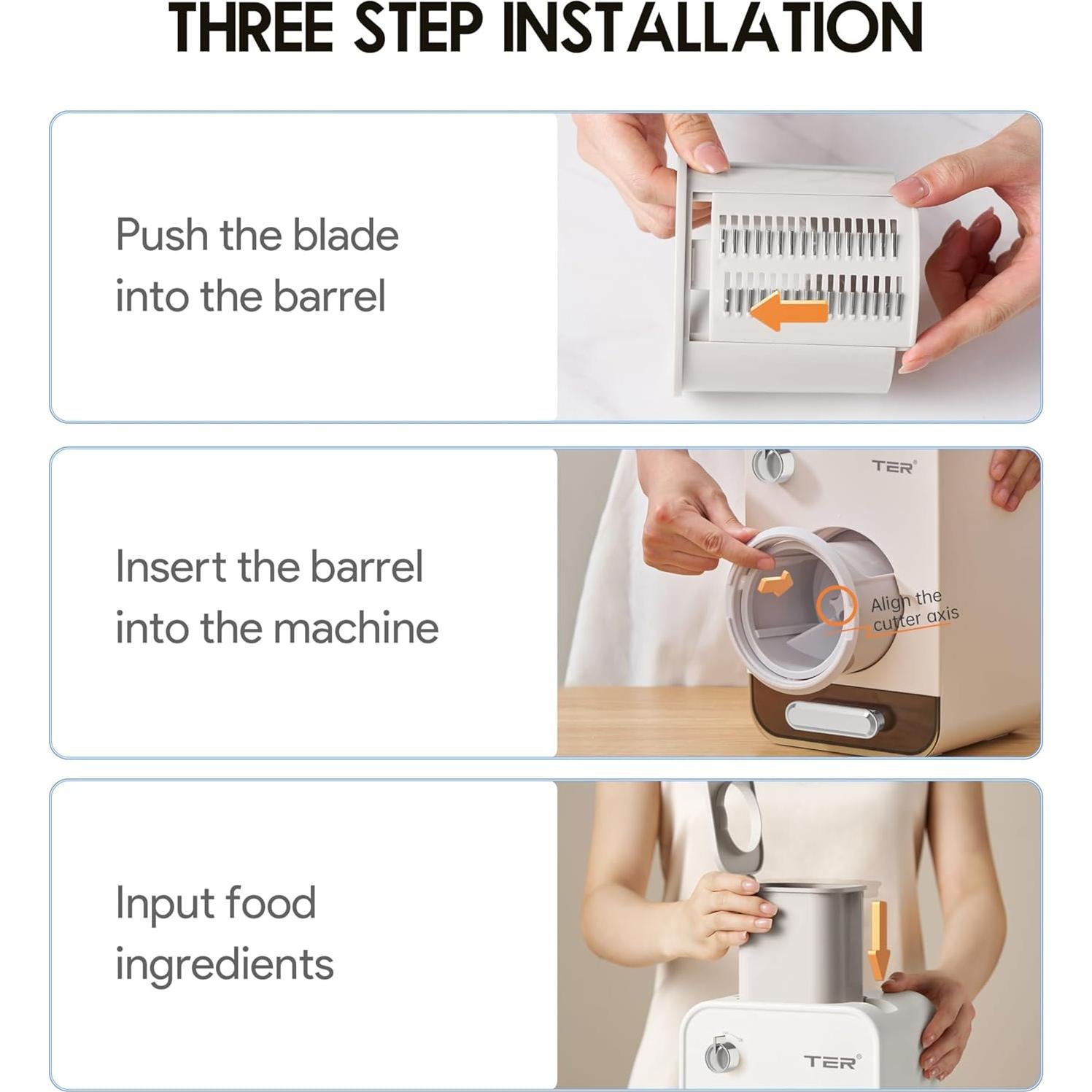 THREE STEP INSTALLATION

Push the blade into the barrel

Insert the barrel into the machine

TER®

Align the cutter axis

Input food ingredients

TER®