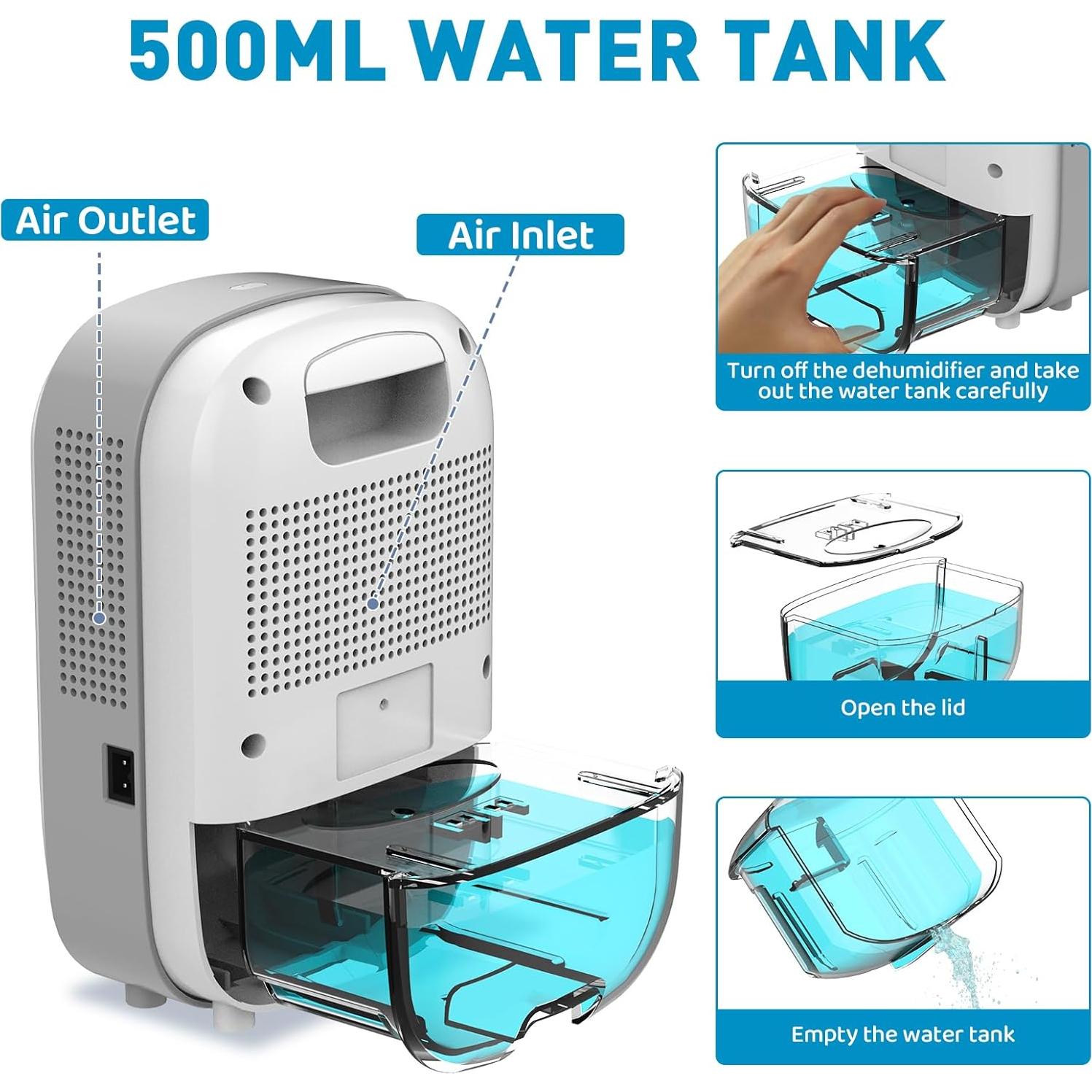 500ML WATER TANK

Air Outlet

Air Inlet

Turn off the dehumidifier and take out the water tank carefully

Open the lid

Empty the water tank