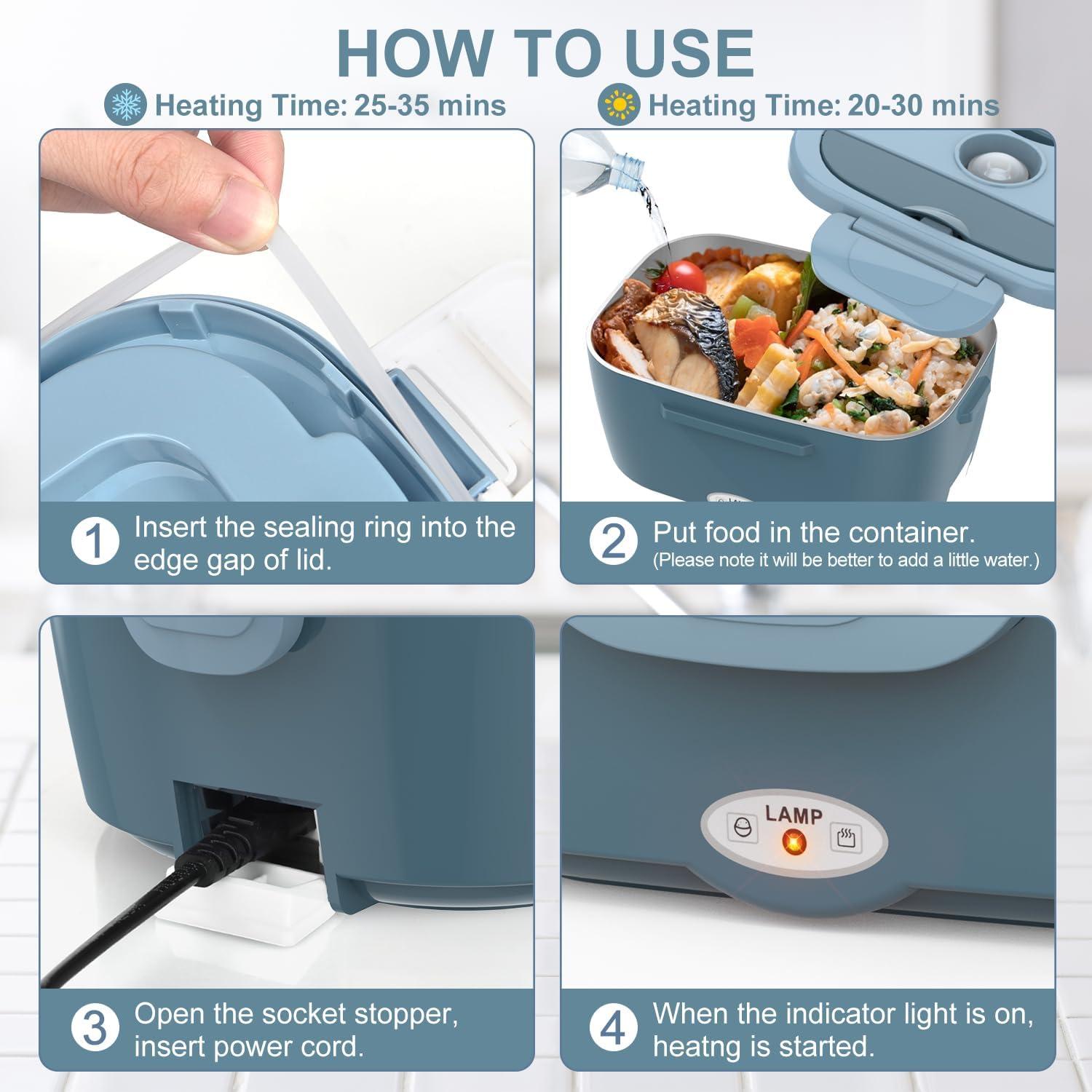 HOW TO USE

Heating Time: 25-35 mins

Heating Time: 20-30 mins

1 Insert the sealing ring into the edge gap of lid.

2 Put food in the container.
(Please note it will be better to add a little water.)

LAMP

3 Open the socket stopper, insert power cord.

4 When the indicator light is on, heatng is started.