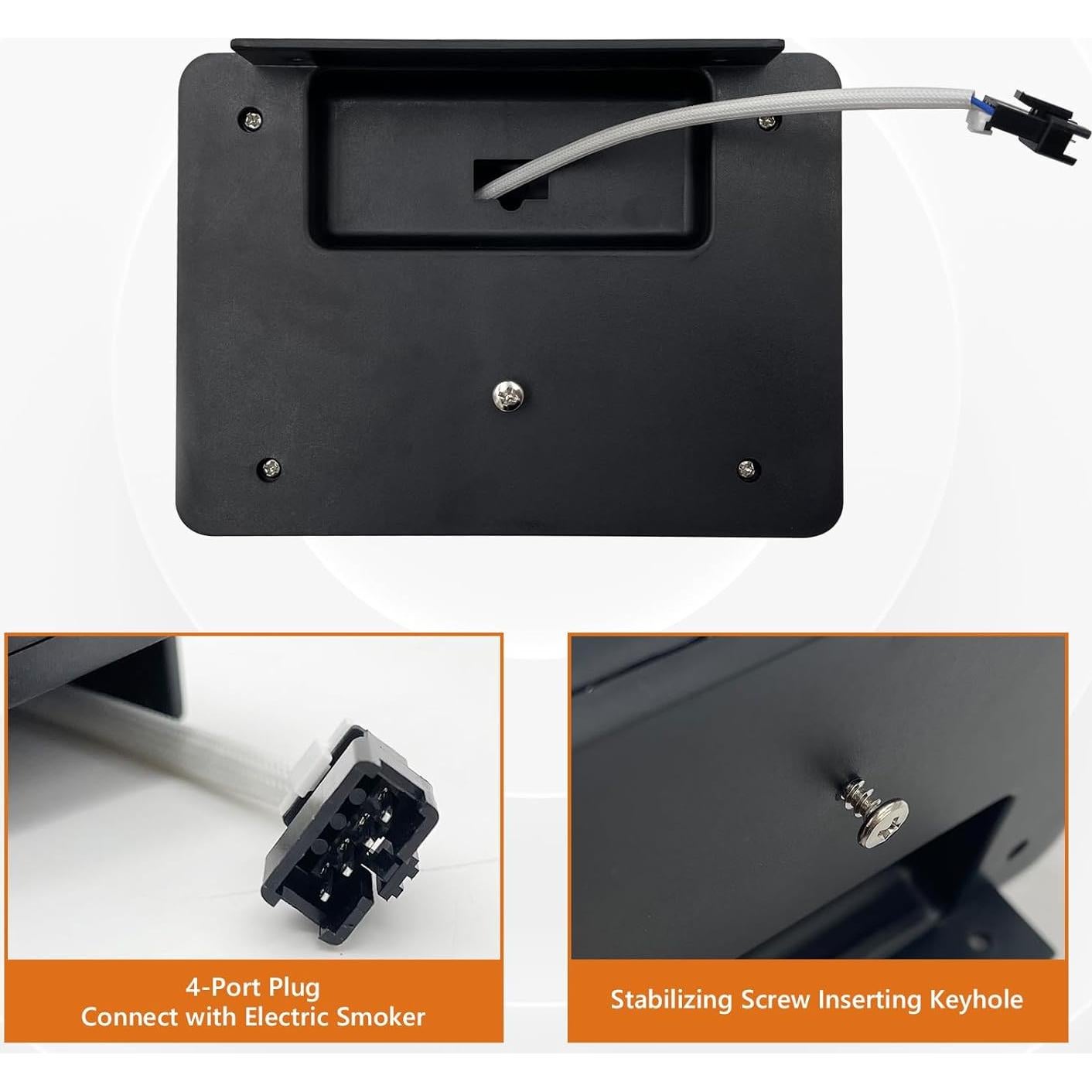 4-Port Plug
Connect with Electric Smoker

Stabilizing Screw Inserting Keyhole