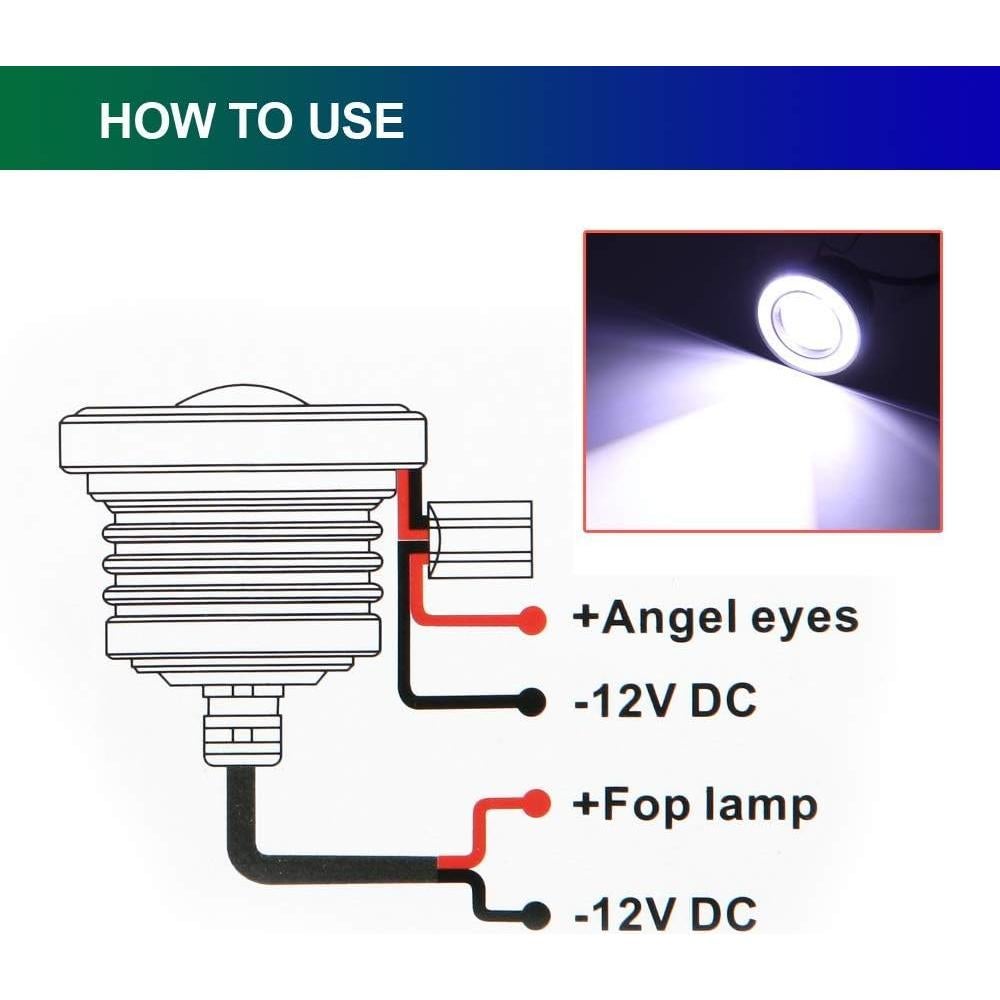 HOW TO USE

+Angel eyes

-12V DC

+Fop lamp

-12V DC