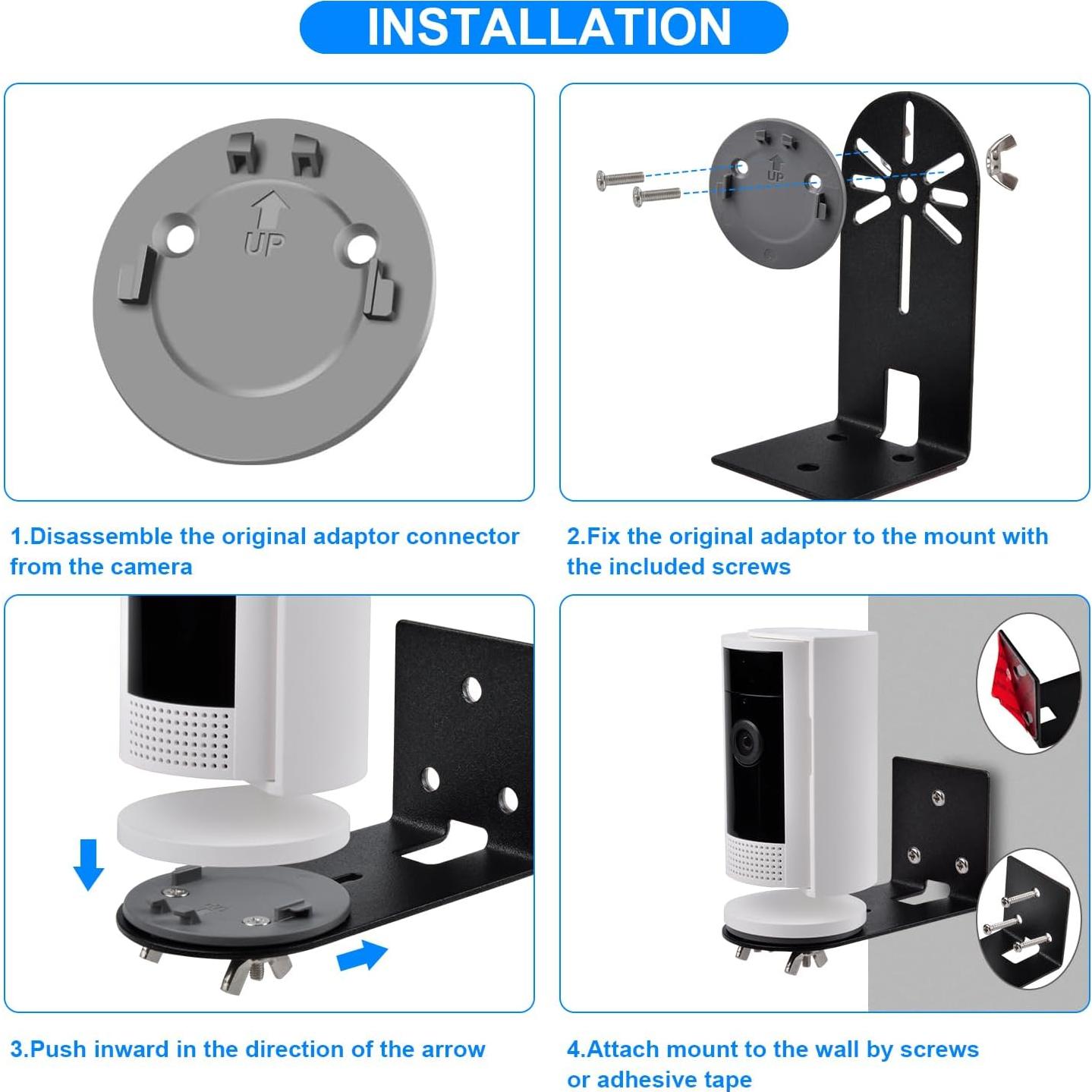 INSTALLATION

UP

UP

1.Disassemble the original adaptor connector from the camera

2.Fix the original adaptor to the mount with the included screws

3.Push inward in the direction of the arrow

4.Attach mount to the wall by screws or adhesive tape