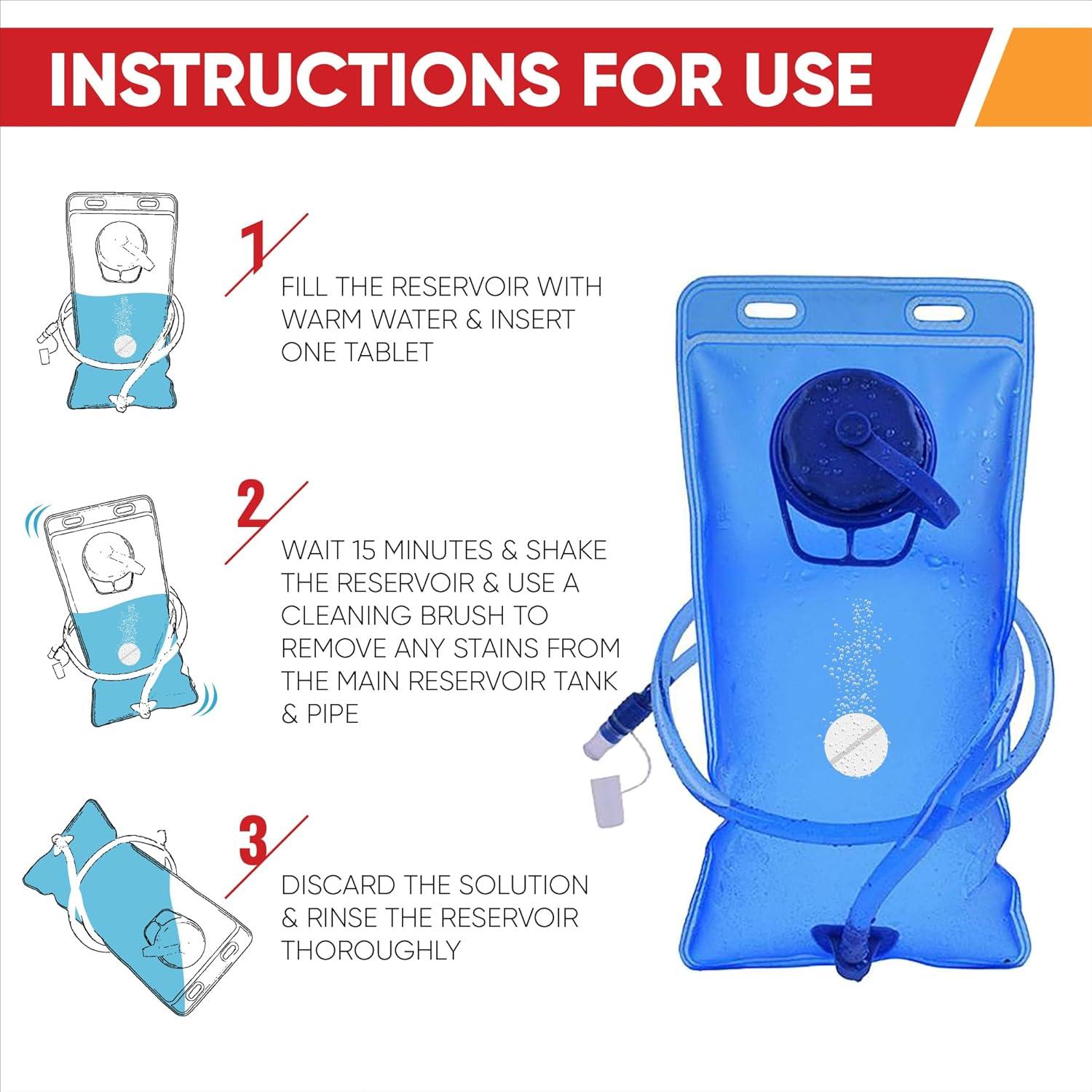 INSTRUCTIONS FOR USE

1

FILL THE RESERVOIR WITH WARM WATER & INSERT ONE TABLET

2

WAIT 15 MINUTES & SHAKE THE RESERVOIR & USE A CLEANING BRUSH TO REMOVE ANY STAINS FROM THE MAIN RESERVOIR TANK & PIPE

3

DISCARD THE SOLUTION & RINSE THE RESERVOIR THOROUGHLY