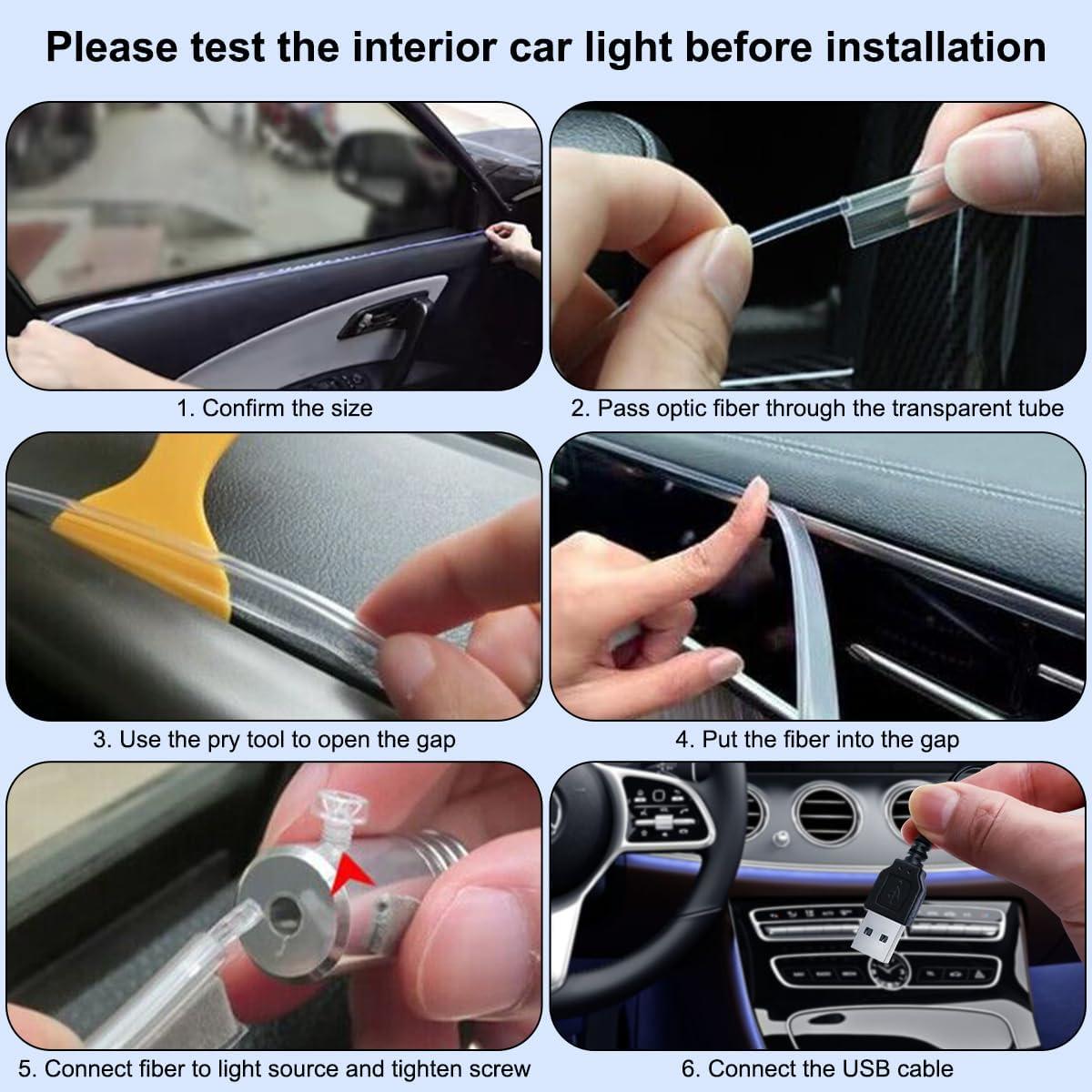 Please test the interior car light before installation

1. Confirm the size

2. Pass optic fiber through the transparent tube

3. Use the pry tool to open the gap

4. Put the fiber into the gap

5. Connect fiber to light source and tighten screw

6. Connect the USB cable