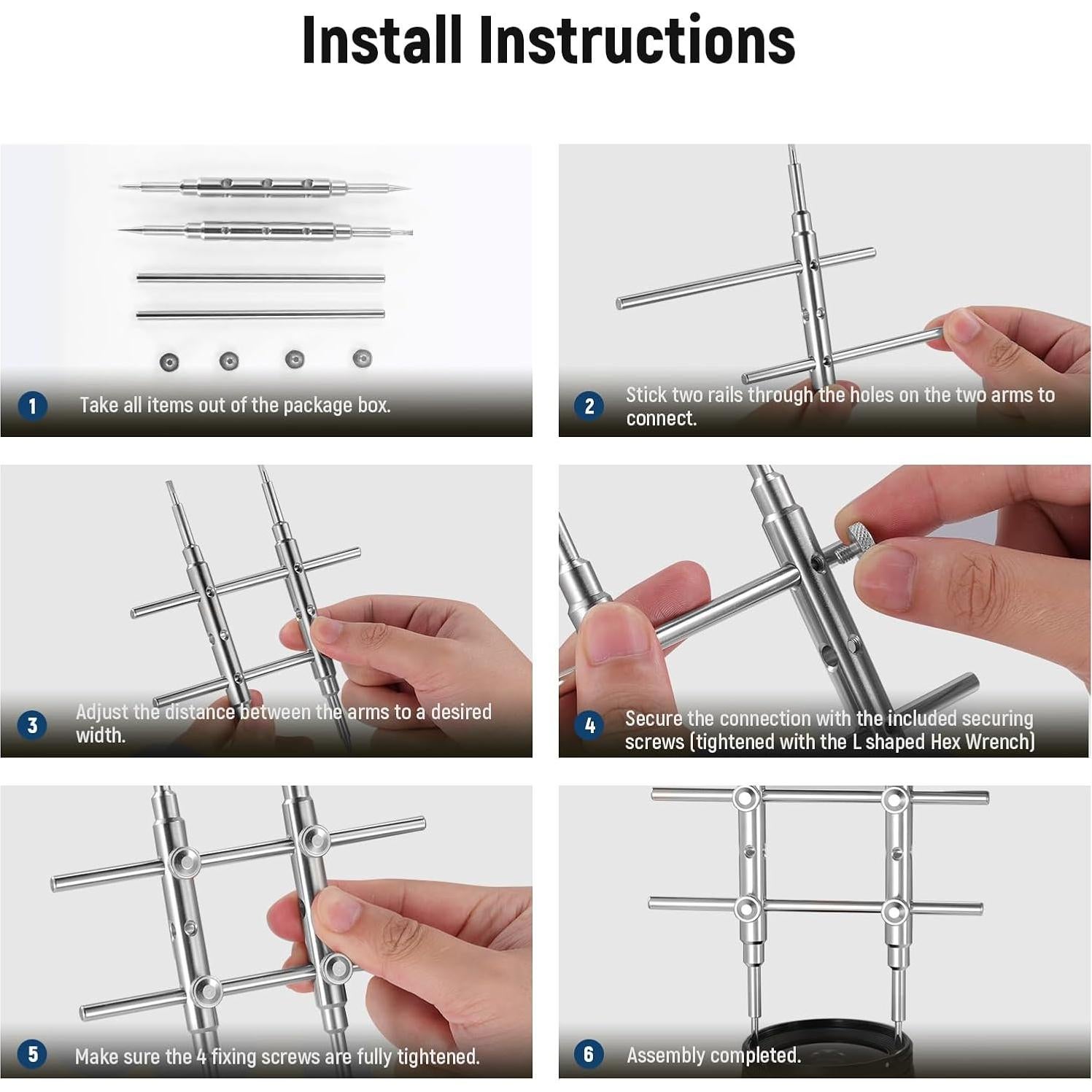 Install Instructions

1 Take all items out of the package box.

2 Stick two rails through the holes on the two arms to connect.

3 Adjust the distance between the arms to a desired width.

4 Secure the connection with the included securing screws (tightened with the L shaped Hex Wrench)

5 Make sure the 4 fixing screws are fully tightened.

6 Assembly completed.