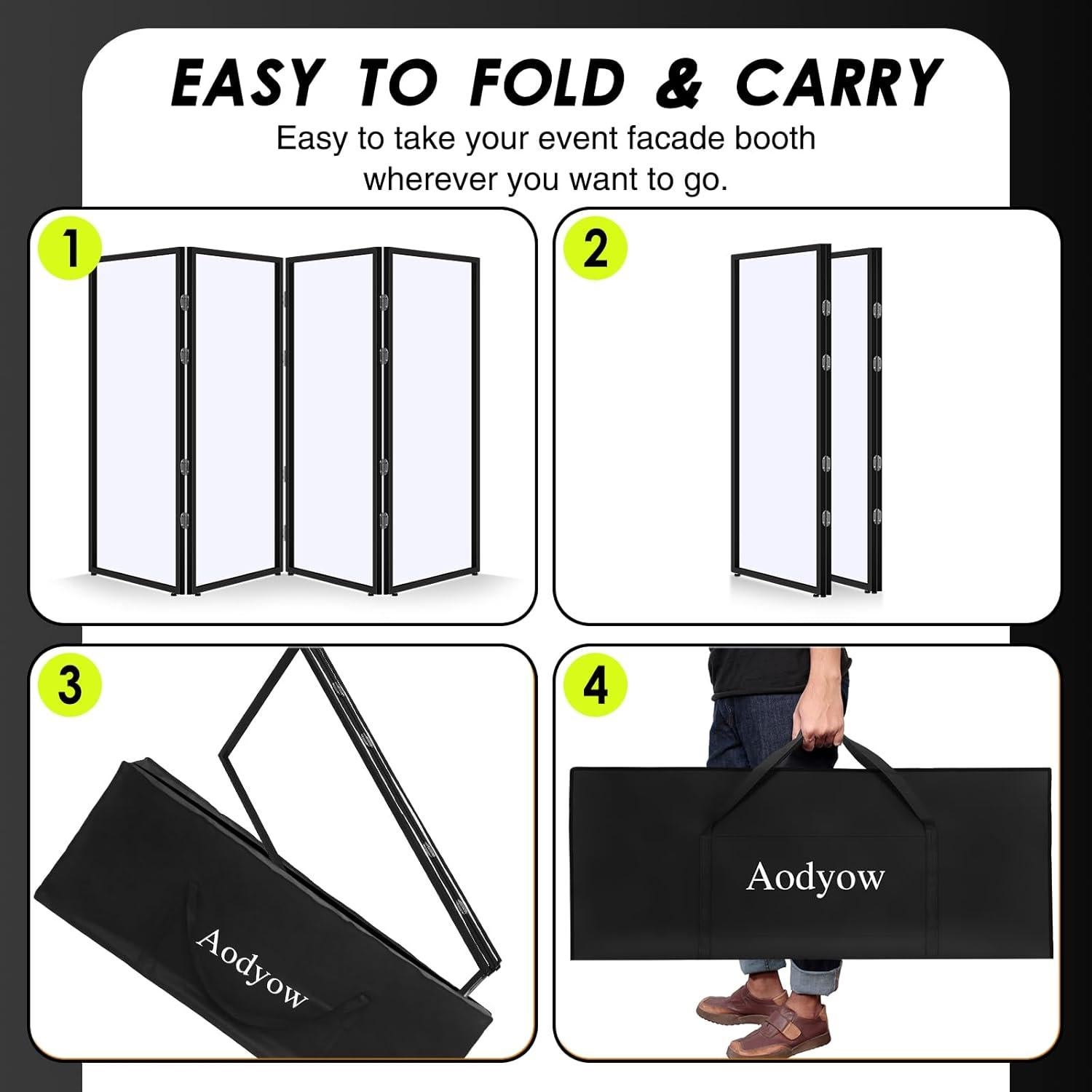 EASY TO FOLD & CARRY

Easy to take your event facade booth wherever you want to go.

1

2

3

Aodyow

4

Aodyow