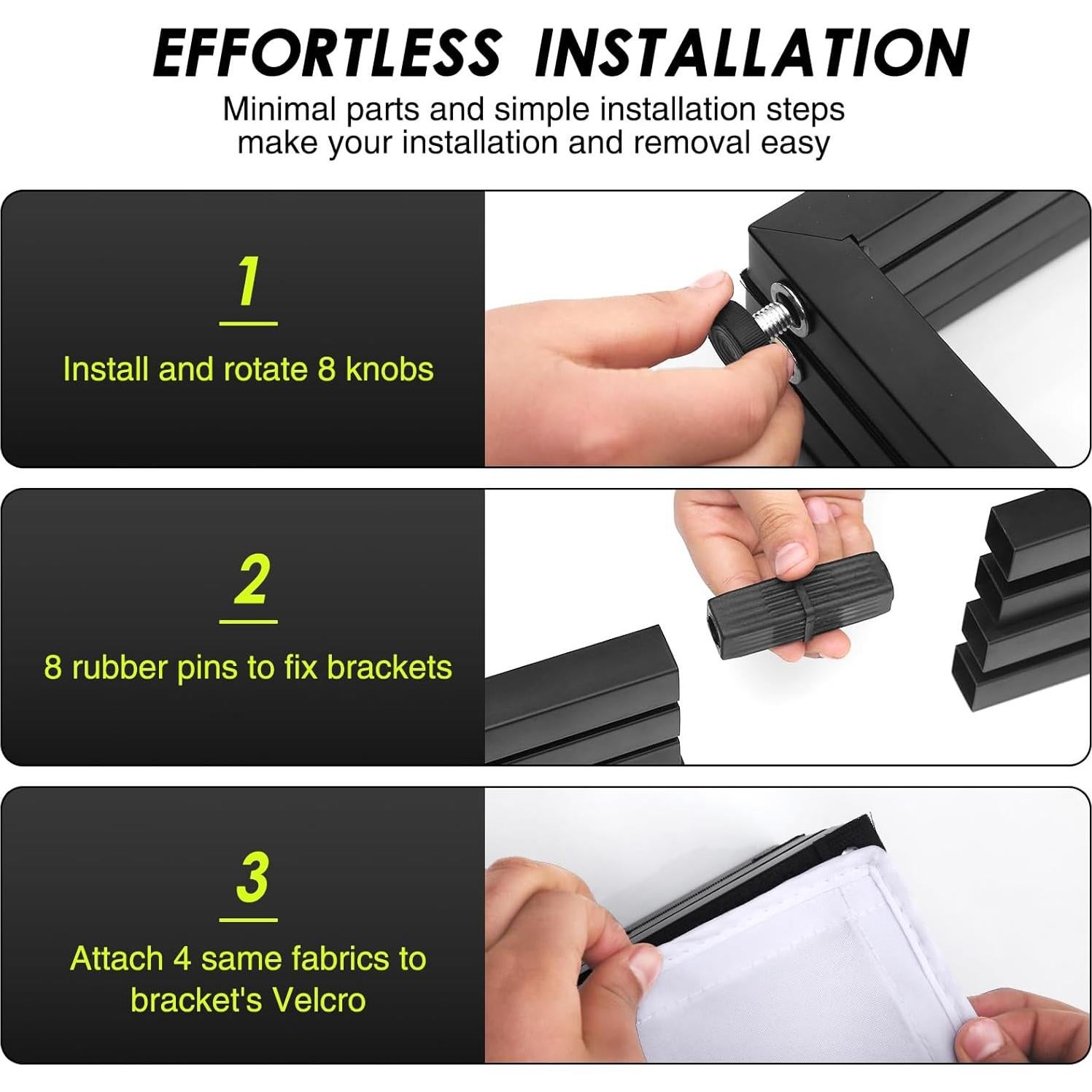 EFFORTLESS INSTALLATION

Minimal parts and simple installation steps make your installation and removal easy

1

Install and rotate 8 knobs

2

8 rubber pins to fix brackets

3

Attach 4 same fabrics to bracket's Velcro