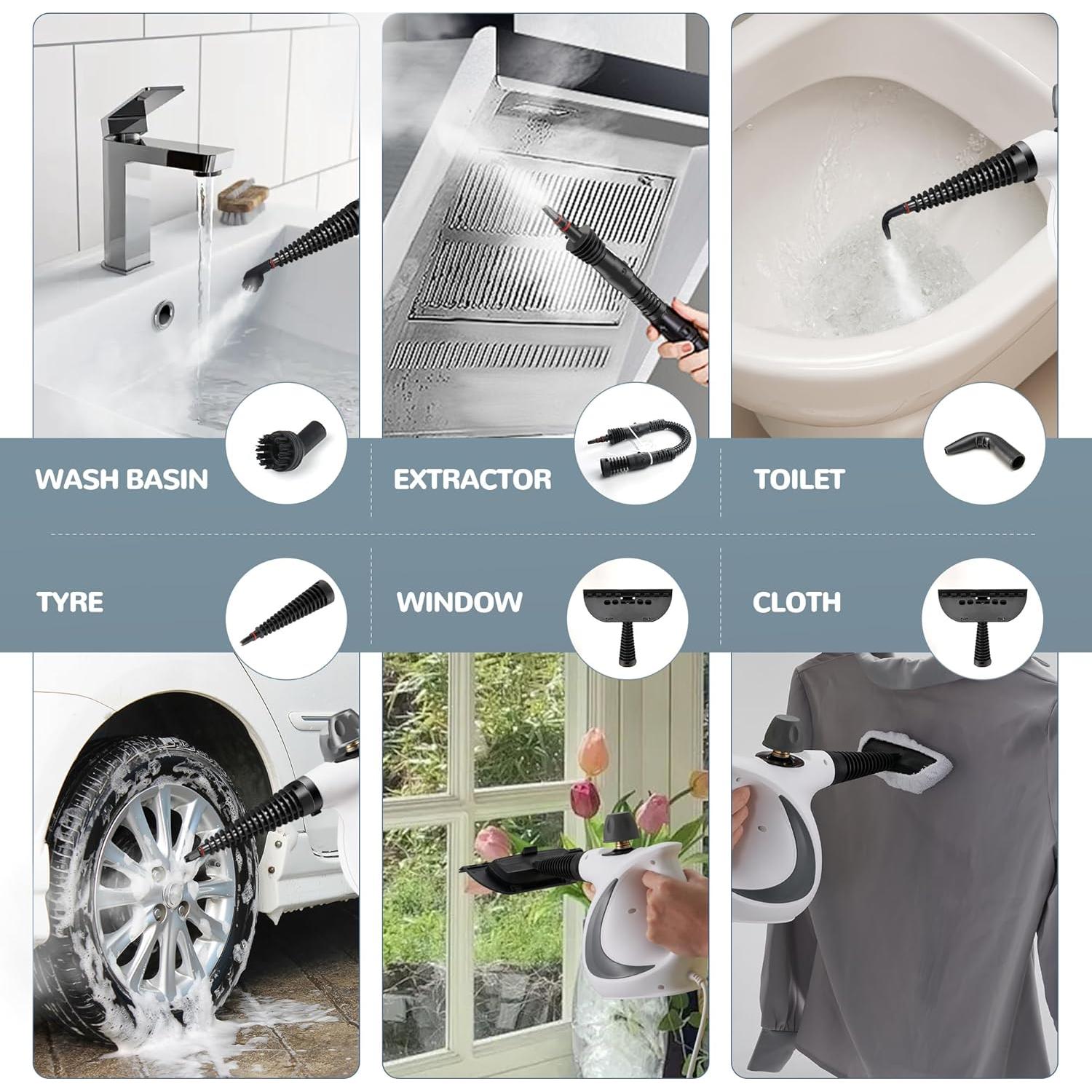 WASH BASIN

EXTRACTOR

TOILET

TYRE

WINDOW

CLOTH