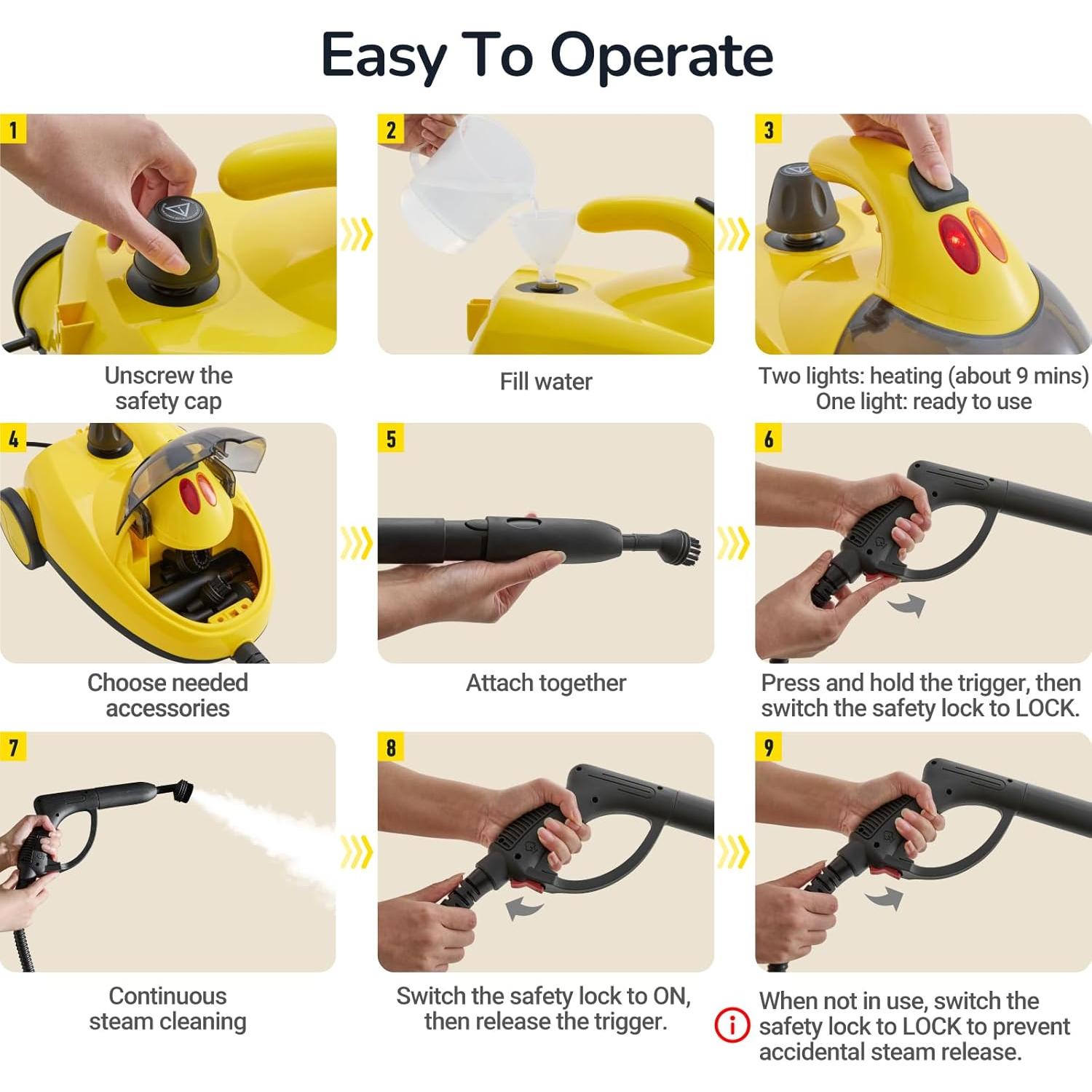 Easy To Operate

1
Unscrew the safety cap

2
Fill water

3
Two lights: heating (about 9 mins)
One light: ready to use

4
Choose needed accessories

5
Attach together

6
Press and hold the trigger, then switch the safety lock to LOCK.

7
Continuous steam cleaning

8
Switch the safety lock to ON, then release the trigger.

9
When not in use, switch the safety lock to LOCK to prevent accidental steam release.