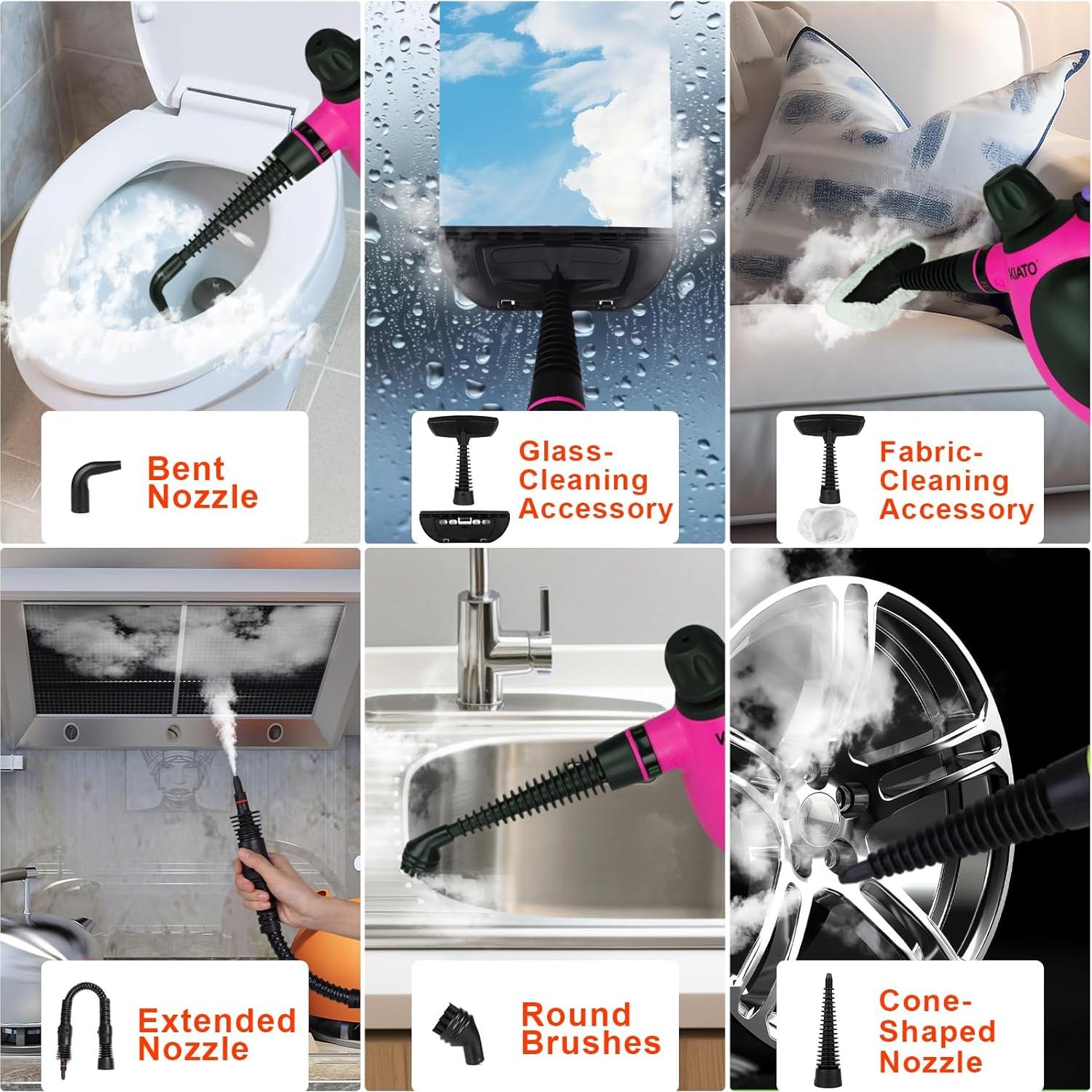 Bent Nozzle

Glass-Cleaning Accessory

KIATO

Fabric-Cleaning Accessory

Extended Nozzle

Round Brushes

Cone-Shaped Nozzle