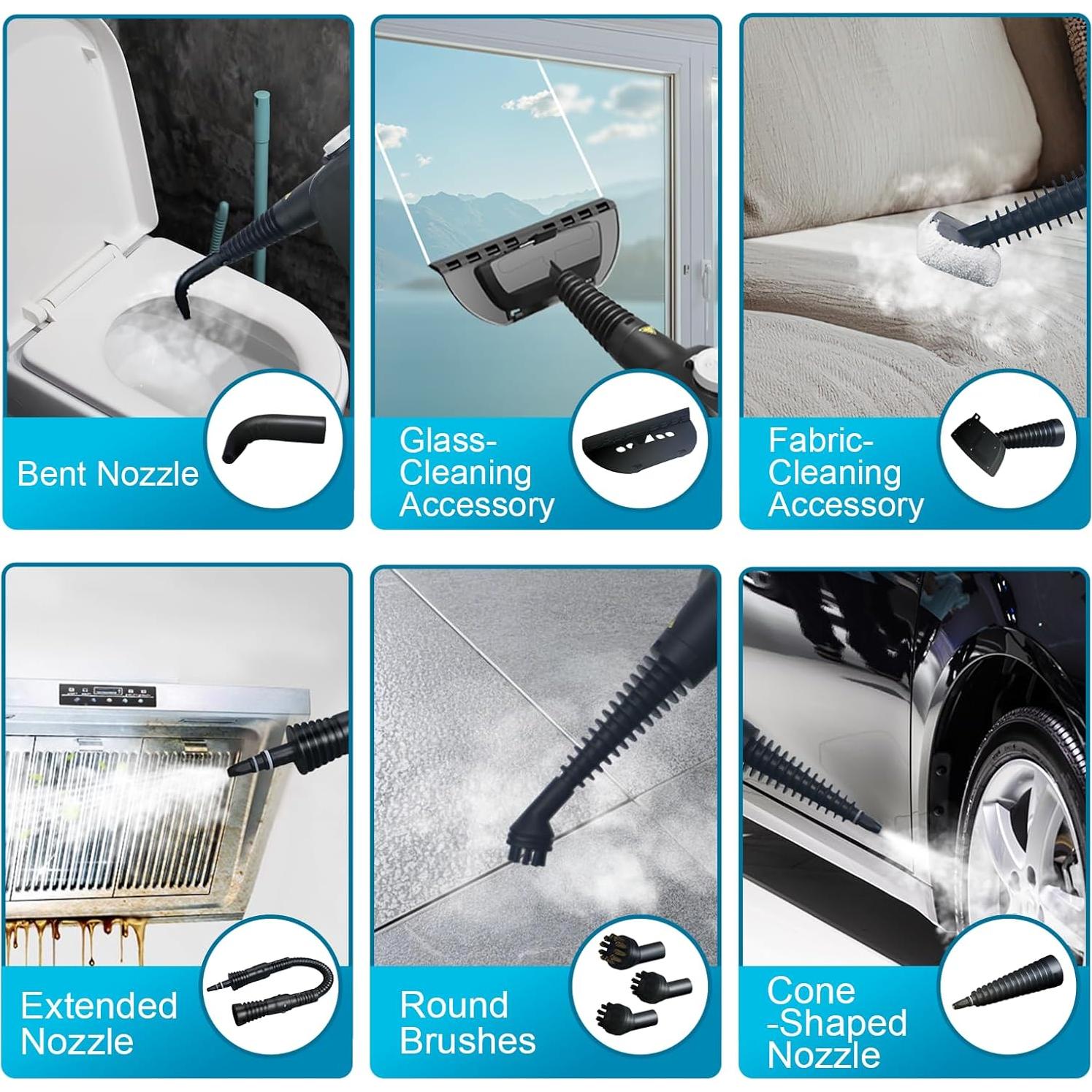 Bent Nozzle

Glass-Cleaning Accessory

Fabric-Cleaning Accessory

Extended Nozzle

Round Brushes

Cone -Shaped Nozzle