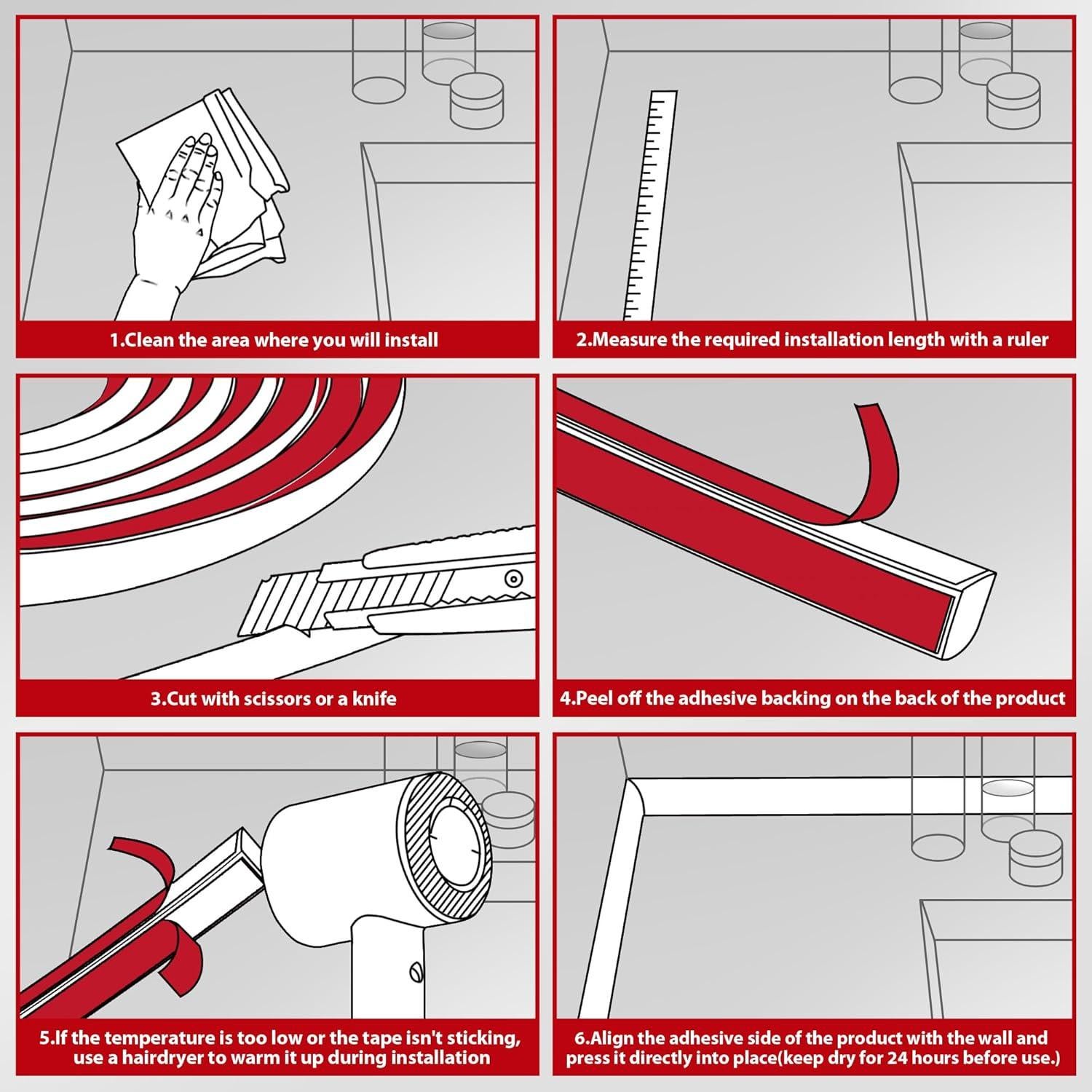 1.Clean the area where you will install

2.Measure the required installation length with a ruler

3.Cut with scissors or a knife

4.Peel off the adhesive backing on the back of the product

5.If the temperature is too low or the tape isn't sticking, use a hairdryer to warm it up during installation

6.Align the adhesive side of the product with the wall and press it directly into place(keep dry for 24 hours before use.)