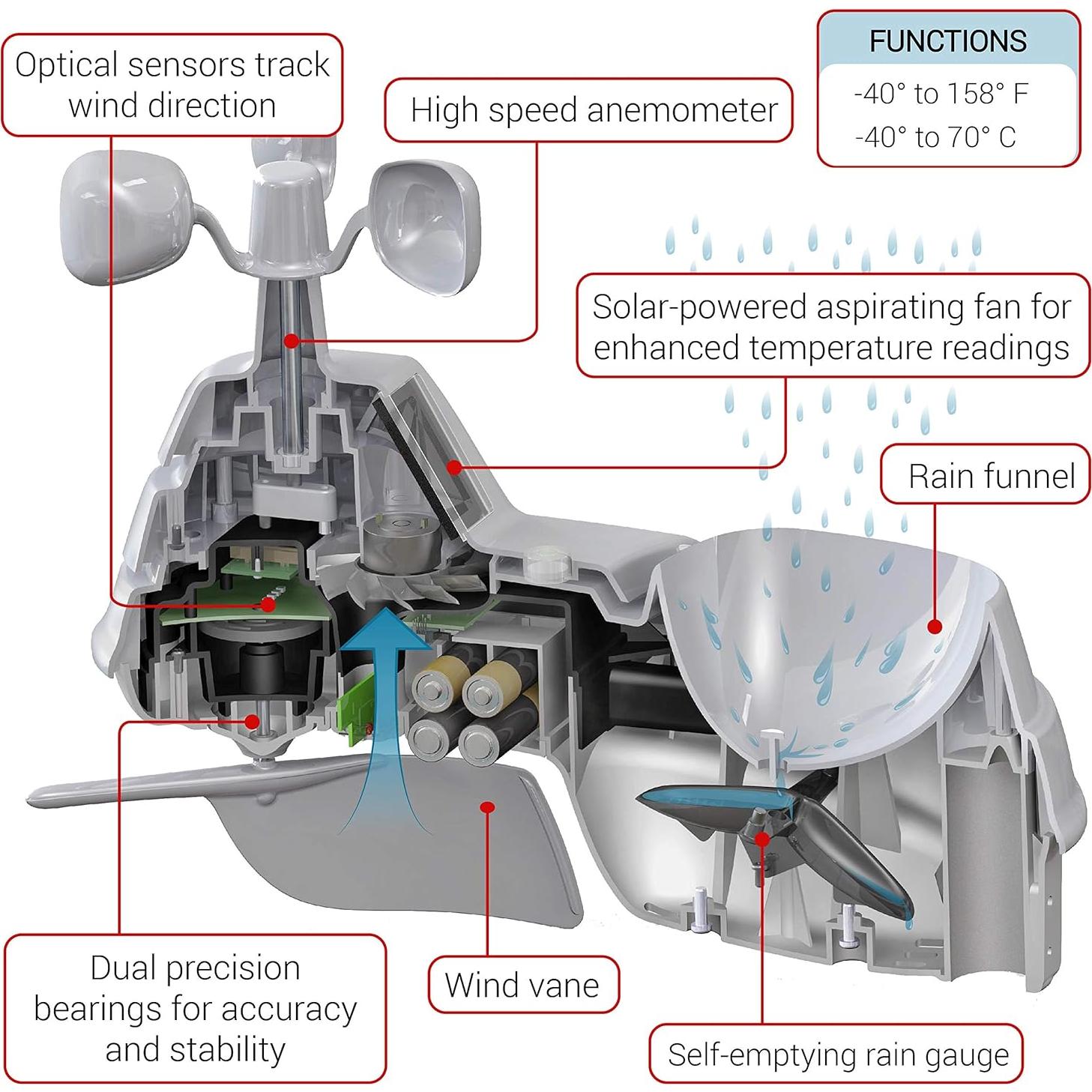 Optical sensors track wind direction

High speed anemometer

FUNCTIONS
-40° to 158° F
-40° to 70° C

Solar-powered aspirating fan for enhanced temperature readings

Rain funnel

Dual precision bearings for accuracy and stability

Wind vane

Self-emptying rain gauge