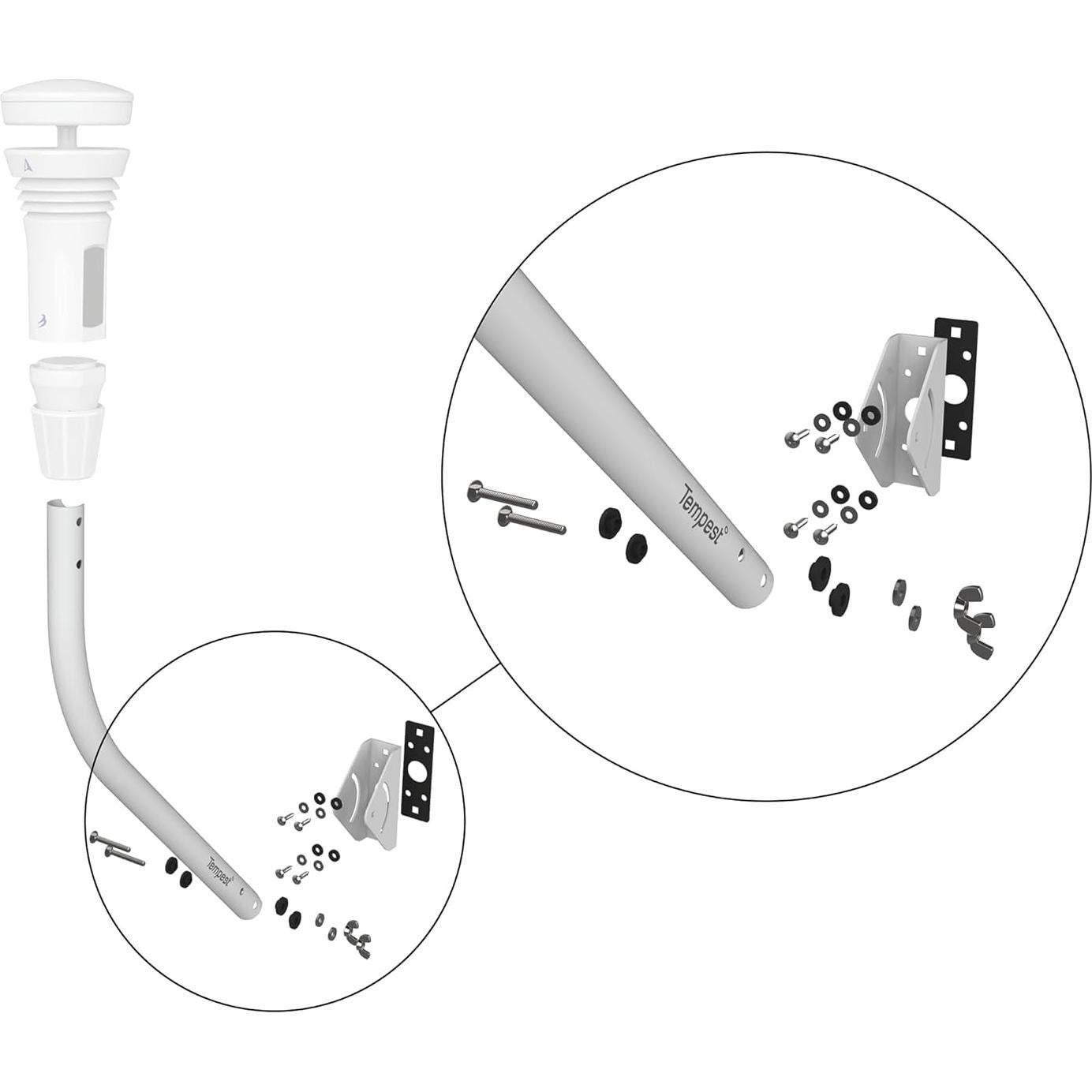 Tempest°

Tempest°