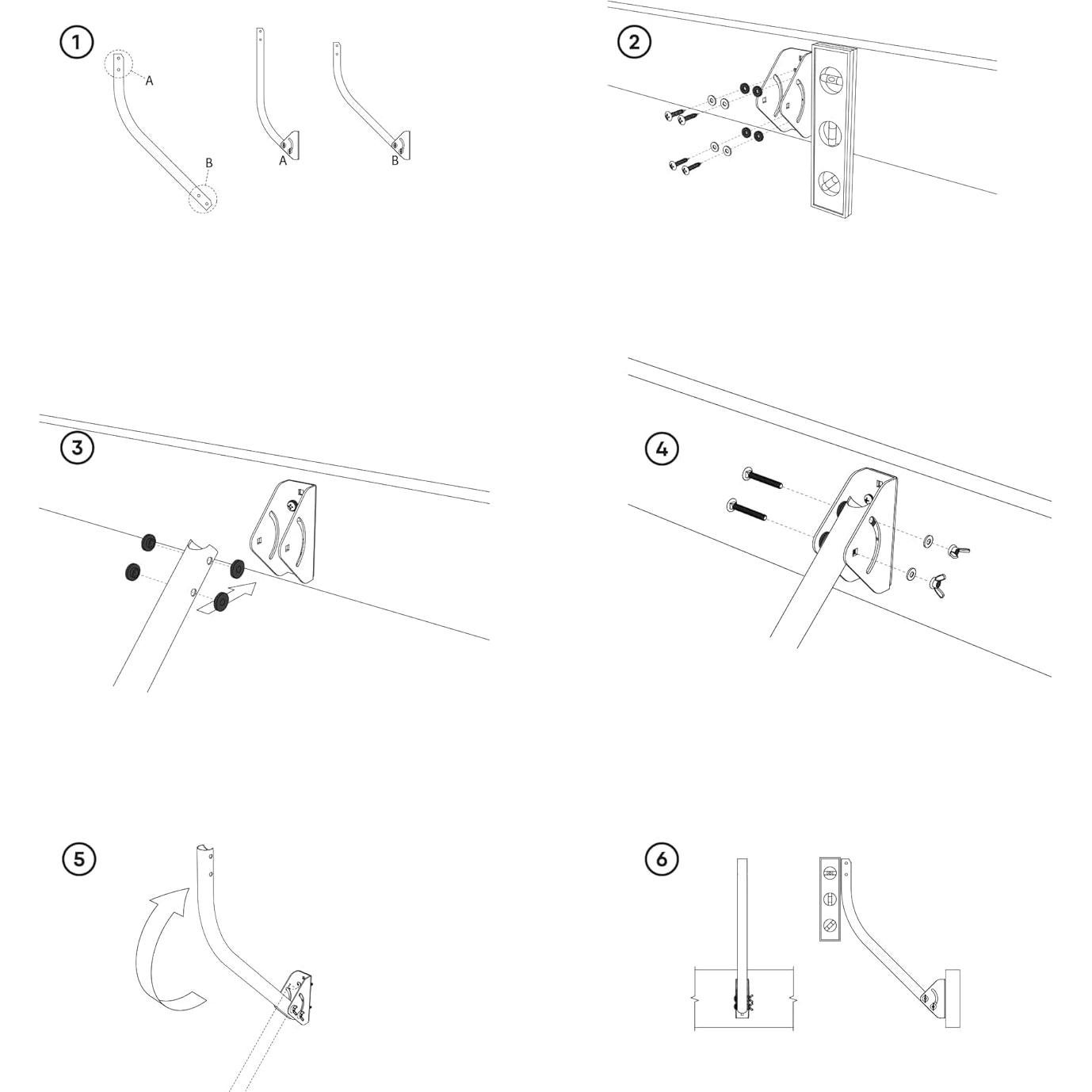 1

A

B

A

B

2

3

4

5

6