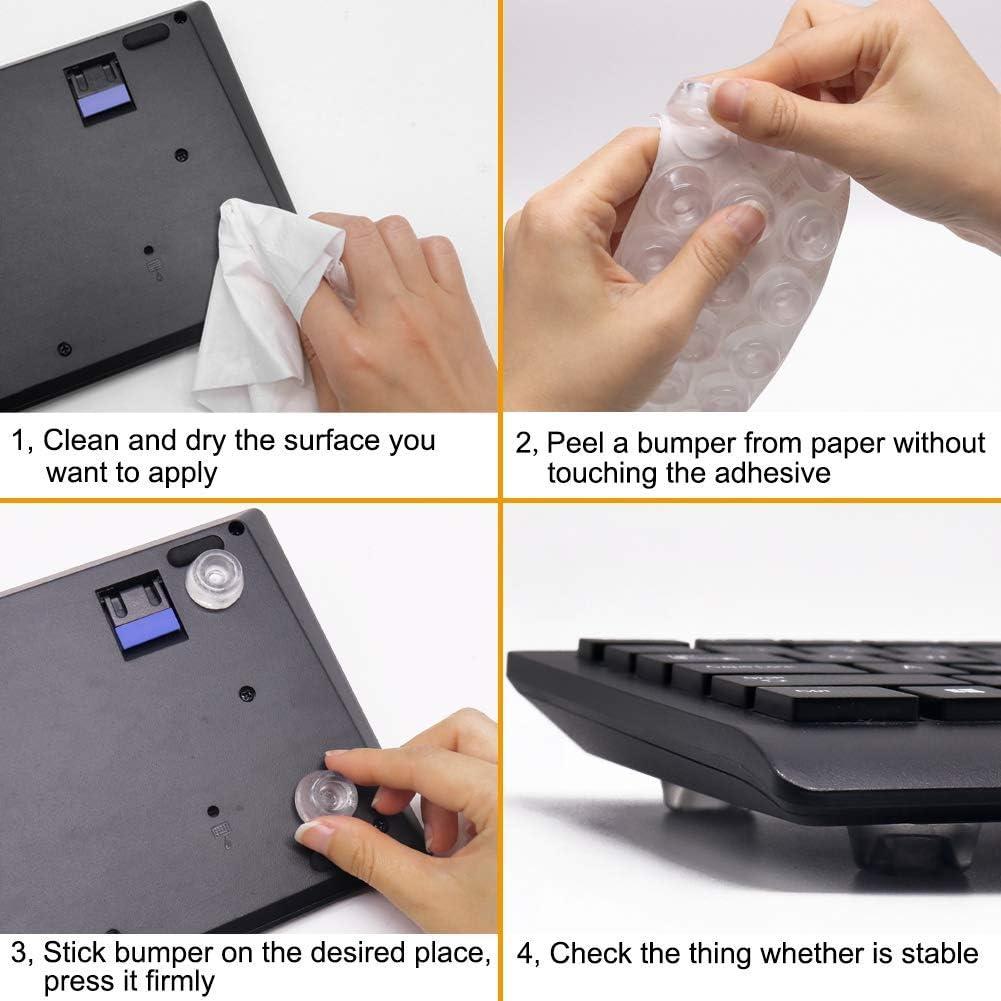 1, Clean and dry the surface you want to apply

2, Peel a bumper from paper without touching the adhesive

3, Stick bumper on the desired place, press it firmly

4, Check the thing whether is stable