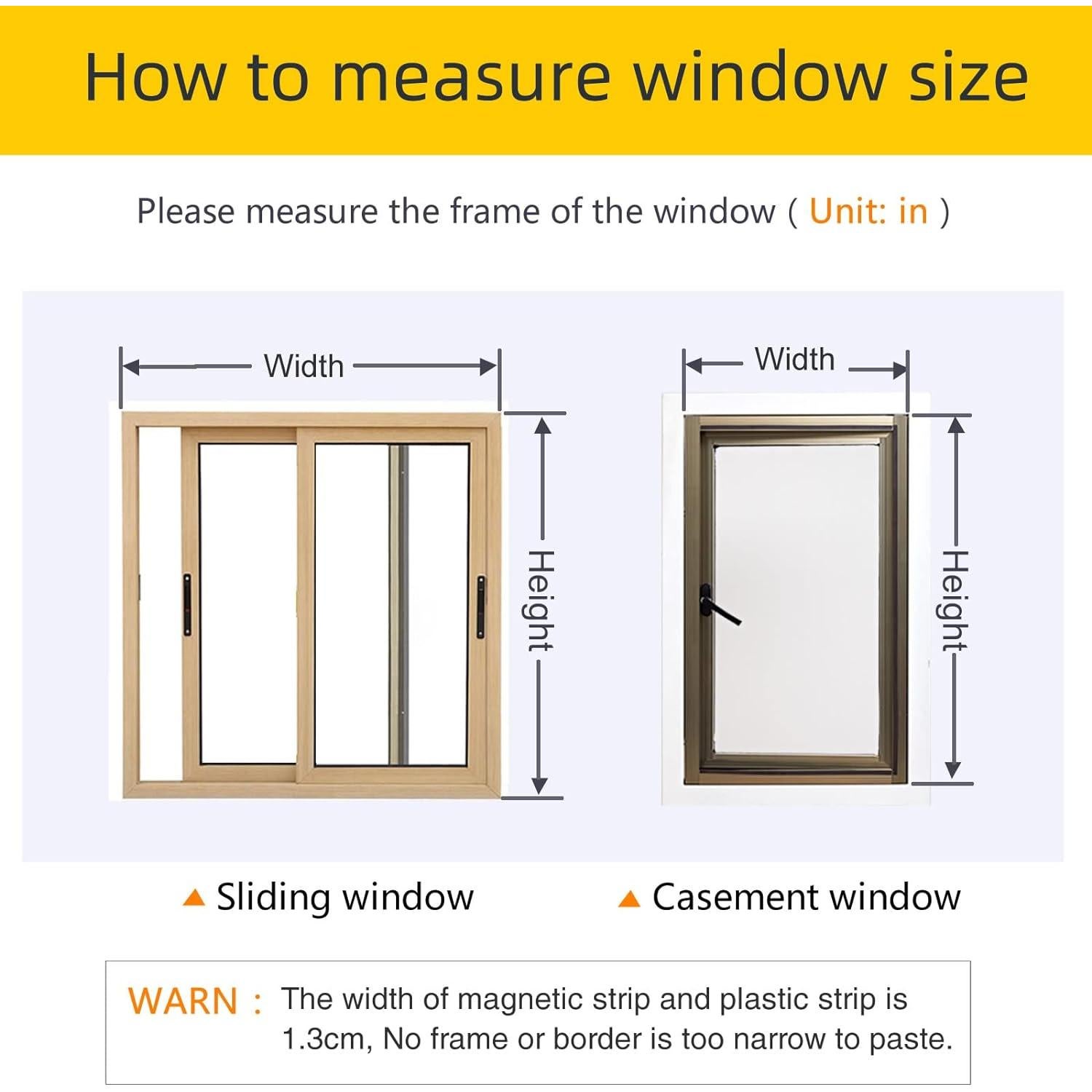 How to measure window size

Please measure the frame of the window ( Unit: in )

Width

Height

Width

Height

▲ Sliding window

▲ Casement window

WARN : The width of magnetic strip and plastic strip is 1.3cm, No frame or border is too narrow to paste.