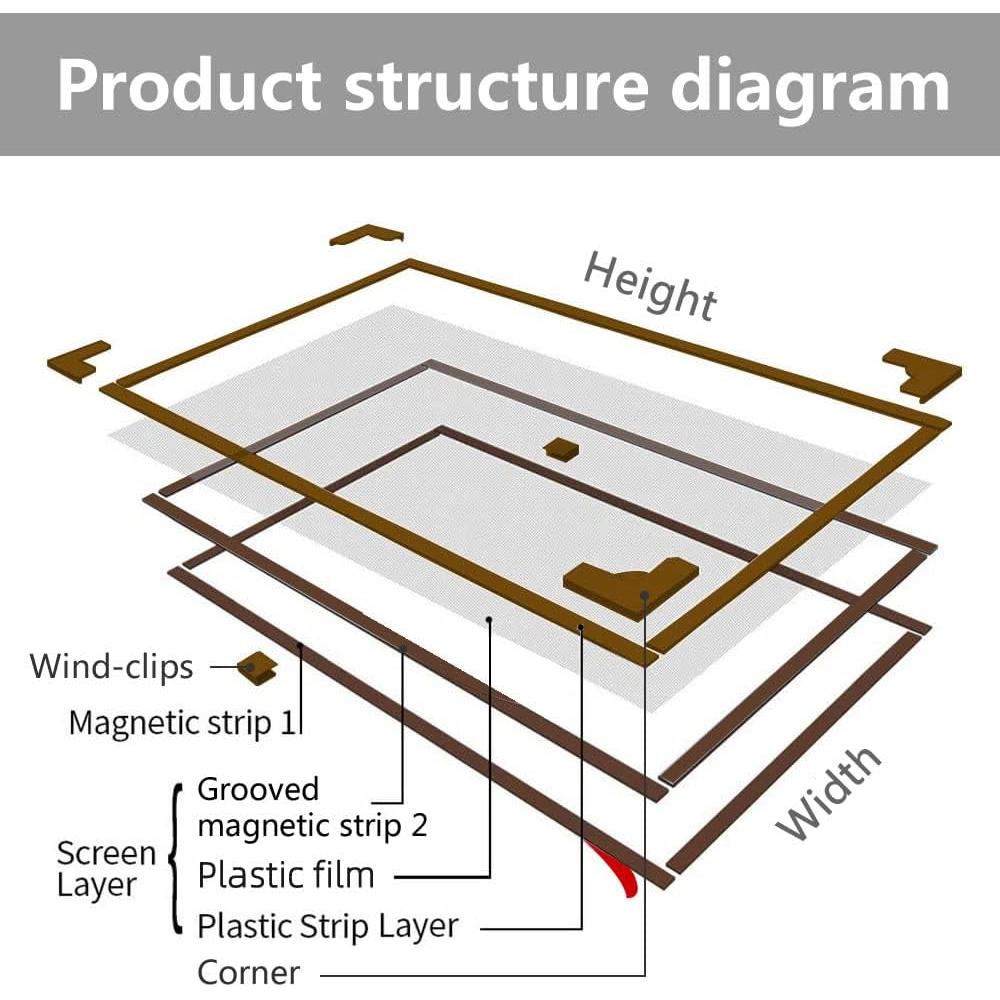 Product structure diagram

Height

Width

Wind-clips

Magnetic strip 1

Screen Layer

Grooved magnetic strip 2

Plastic film

Plastic Strip Layer

Corner