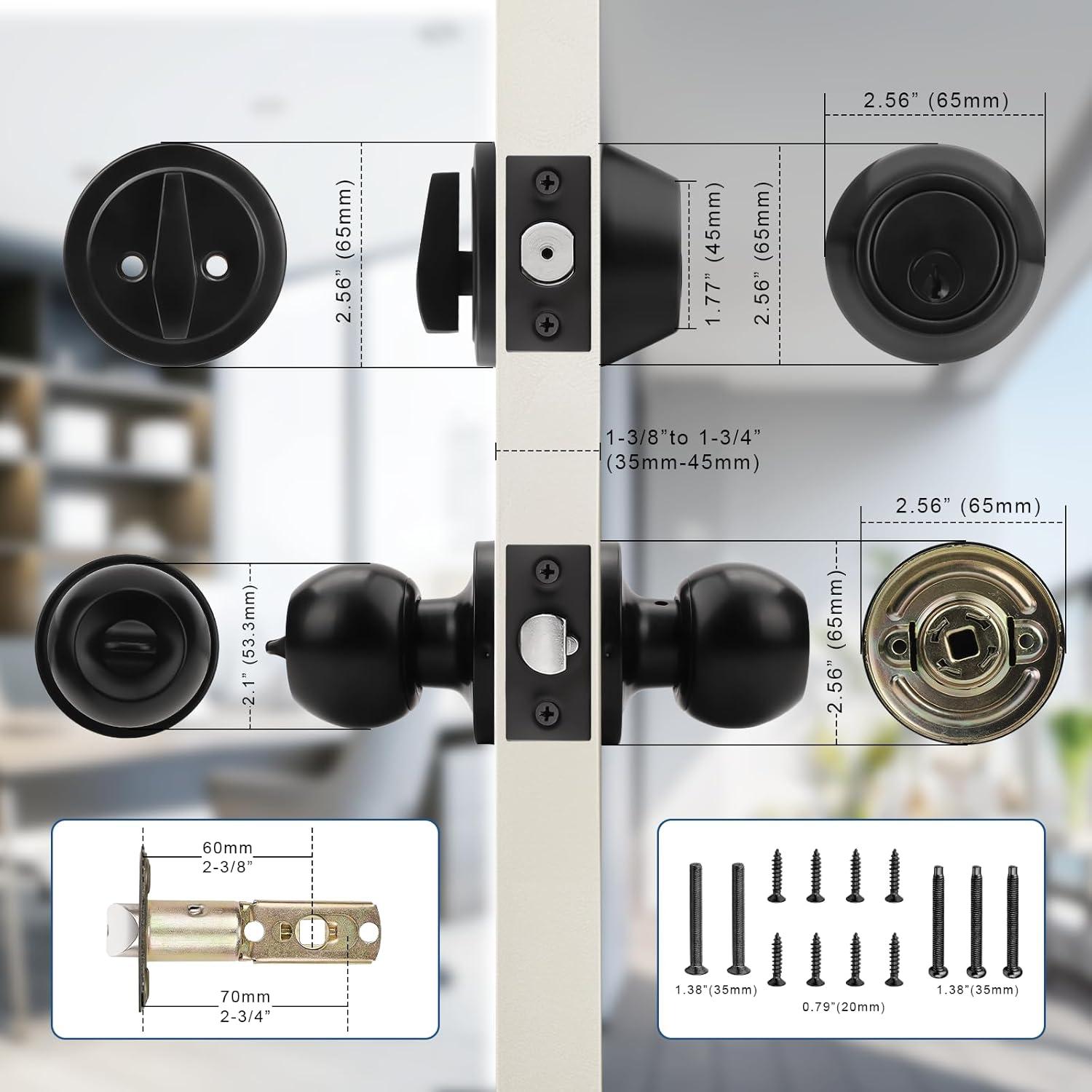 2.56” (65mm)

2.56” (65mm)

1.77” (45mm)

2.56” (65mm)

1-3/8”to 1-3/4”
(35mm-45mm)

2.56” (65mm)

2.1” (53.3mm)

2.56” (65mm)

60mm
2-3/8”

70mm
2-3/4”

1.38”(35mm)

0.79”(20mm)

1.38”(35mm)