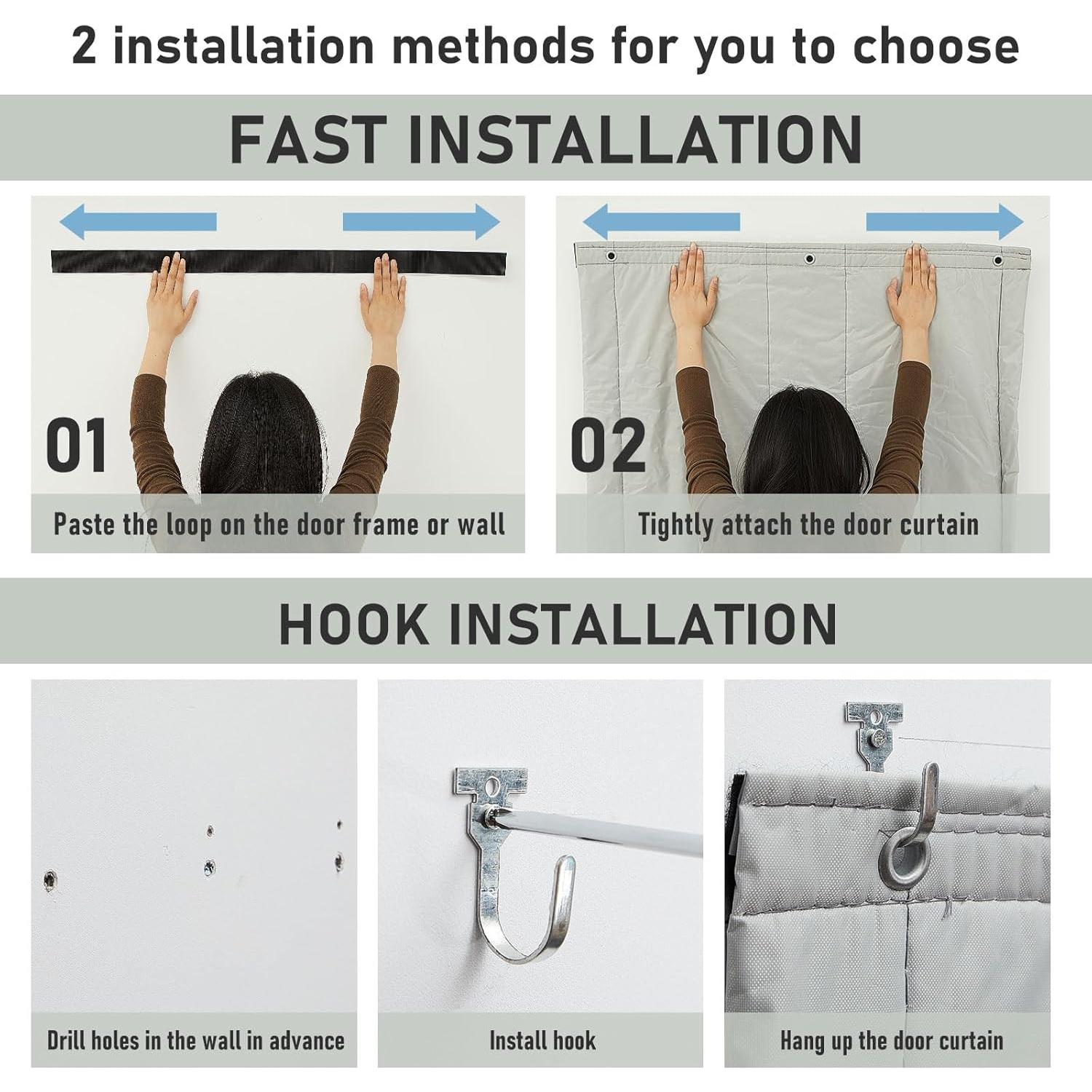 2 installation methods for you to choose

FAST INSTALLATION

01

Paste the loop on the door frame or wall

02

Tightly attach the door curtain

HOOK INSTALLATION

Drill holes in the wall in advance

Install hook

Hang up the door curtain