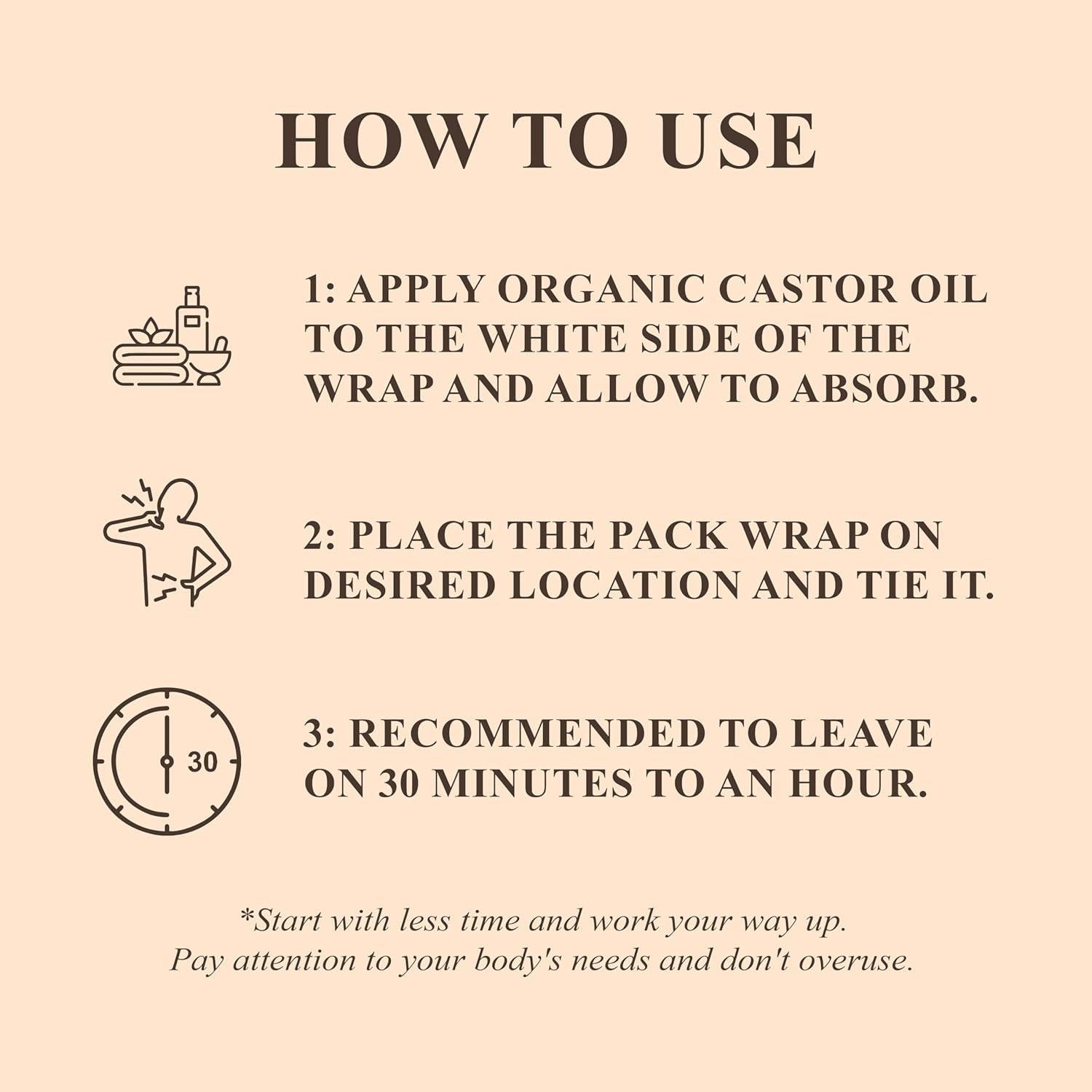 HOW TO USE

1: APPLY ORGANIC CASTOR OIL TO THE WHITE SIDE OF THE WRAP AND ALLOW TO ABSORB.

2: PLACE THE PACK WRAP ON DESIRED LOCATION AND TIE IT.

30

3: RECOMMENDED TO LEAVE ON 30 MINUTES TO AN HOUR.

*Start with less time and work your way up.
Pay attention to your body's needs and don't overuse.