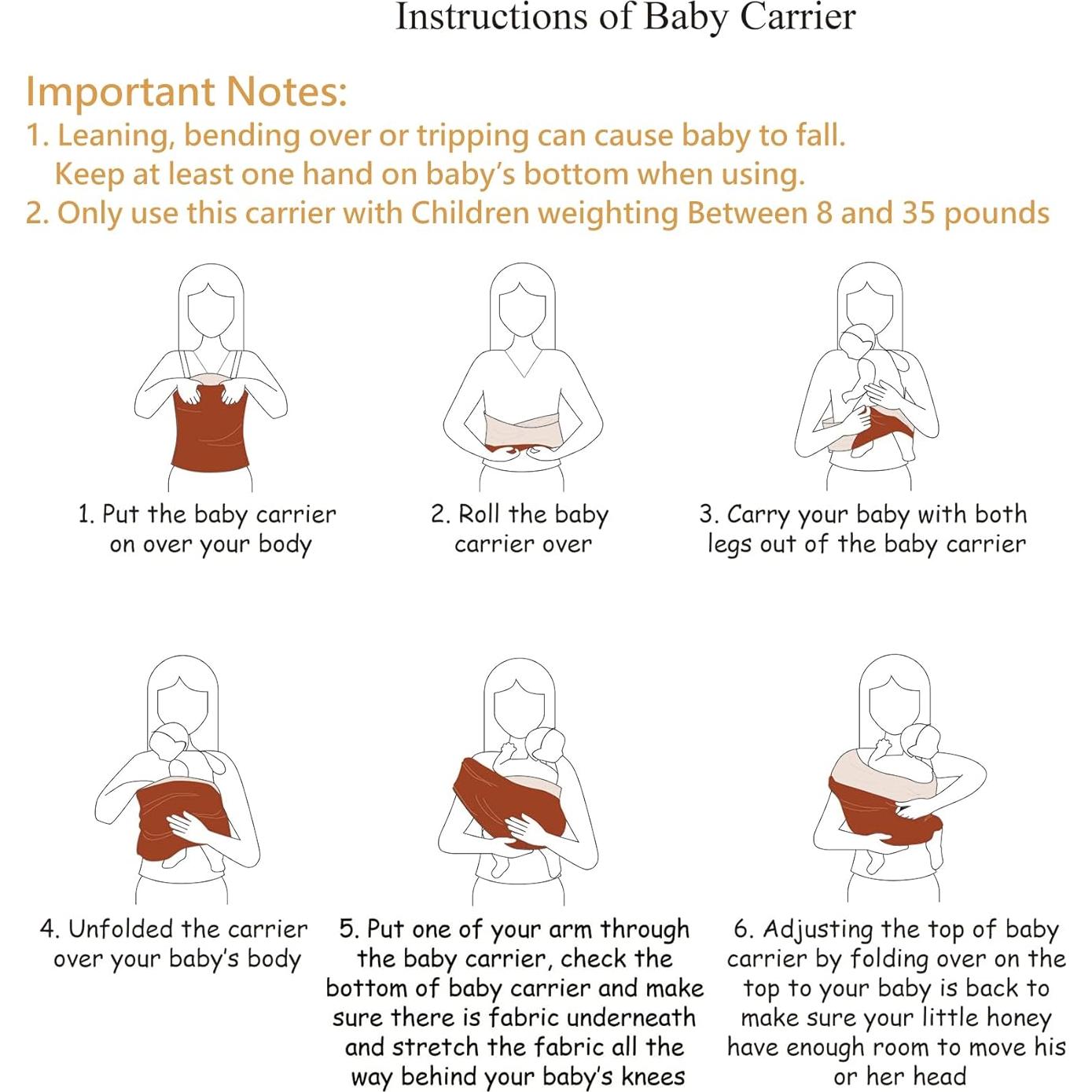 Instructions of Baby Carrier

Important Notes:
1. Leaning, bending over or tripping can cause baby to fall. Keep at least one hand on baby's bottom when using.
2. Only use this carrier with Children weighting Between 8 and 35 pounds

1. Put the baby carrier on over your body

2. Roll the baby carrier over

3. Carry your baby with both legs out of the baby carrier

4. Unfolded the carrier over your baby's body

5. Put one of your arm through the baby carrier, check the bottom of baby carrier and make sure there is fabric underneath and stretch the fabric all the way behind your baby's knees

6. Adjusting the top of baby carrier by folding over on the top to your baby is back to make sure your little honey have enough room to move his or her head