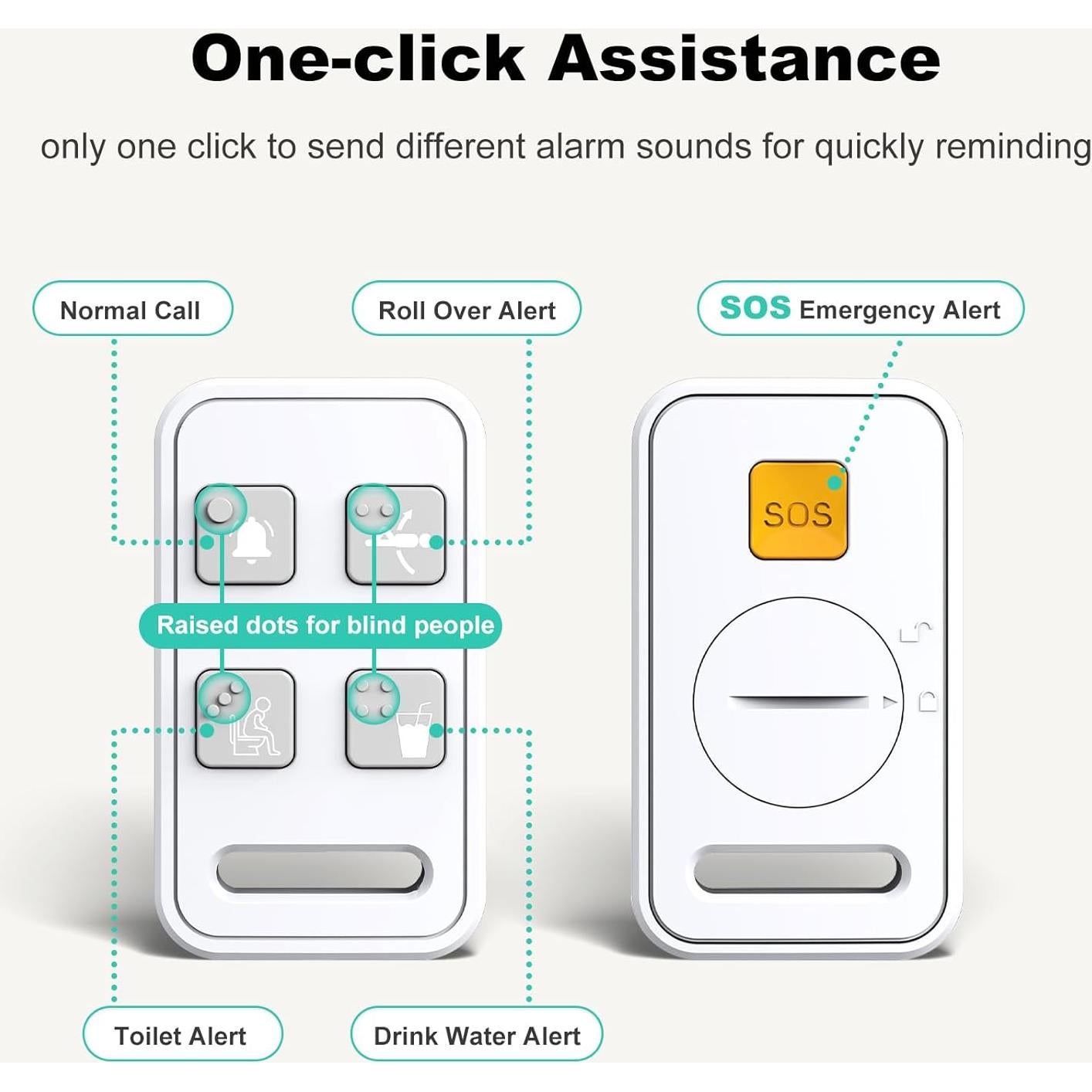 One-click Assistance

only one click to send different alarm sounds for quickly reminding

Normal Call

Roll Over Alert

SOS Emergency Alert

SOS

Raised dots for blind people

Toilet Alert

Drink Water Alert