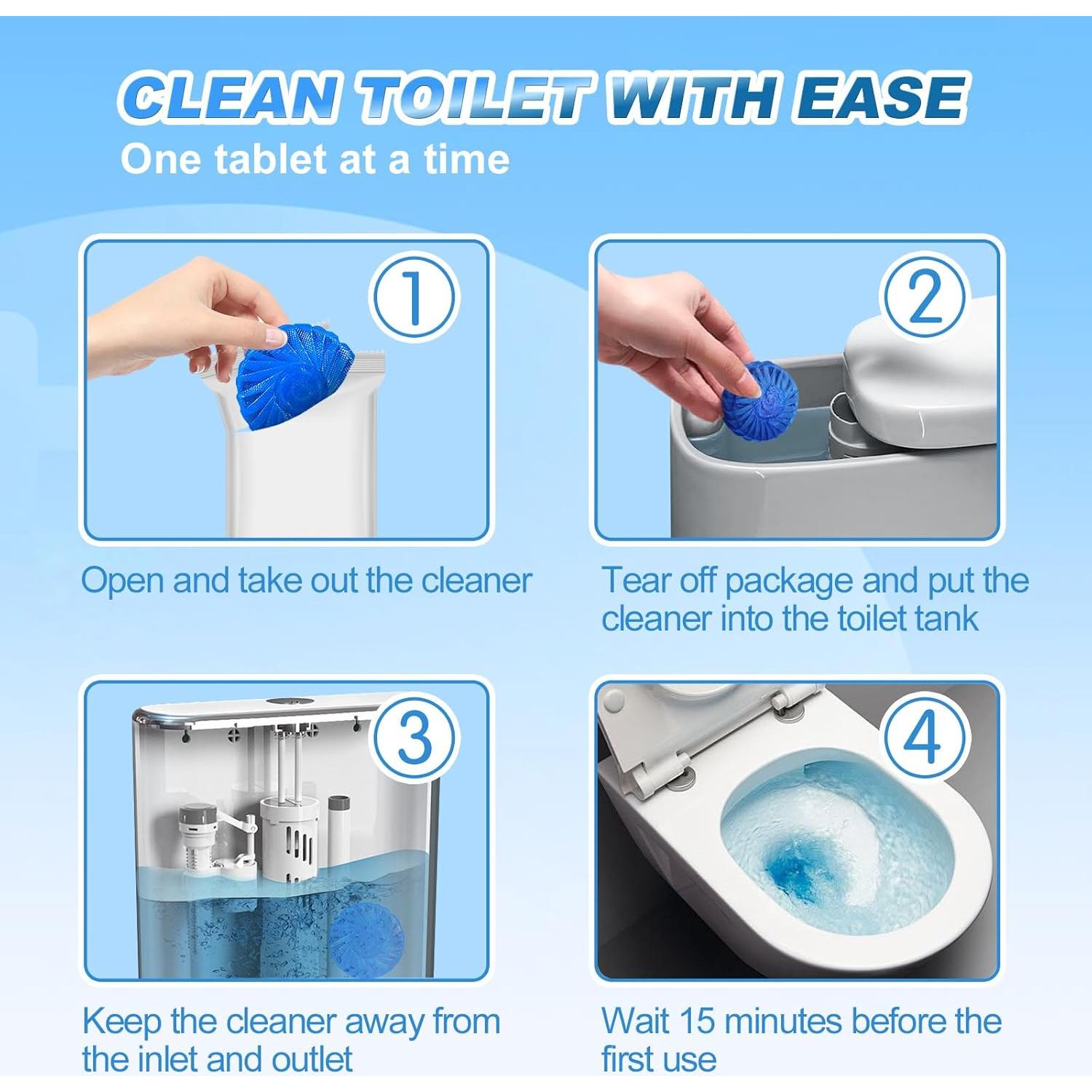 CLEAN TOILET WITH EASE
One tablet at a time

1
Open and take out the cleaner

2
Tear off package and put the cleaner into the toilet tank

3
Keep the cleaner away from the inlet and outlet

4
Wait 15 minutes before the first use