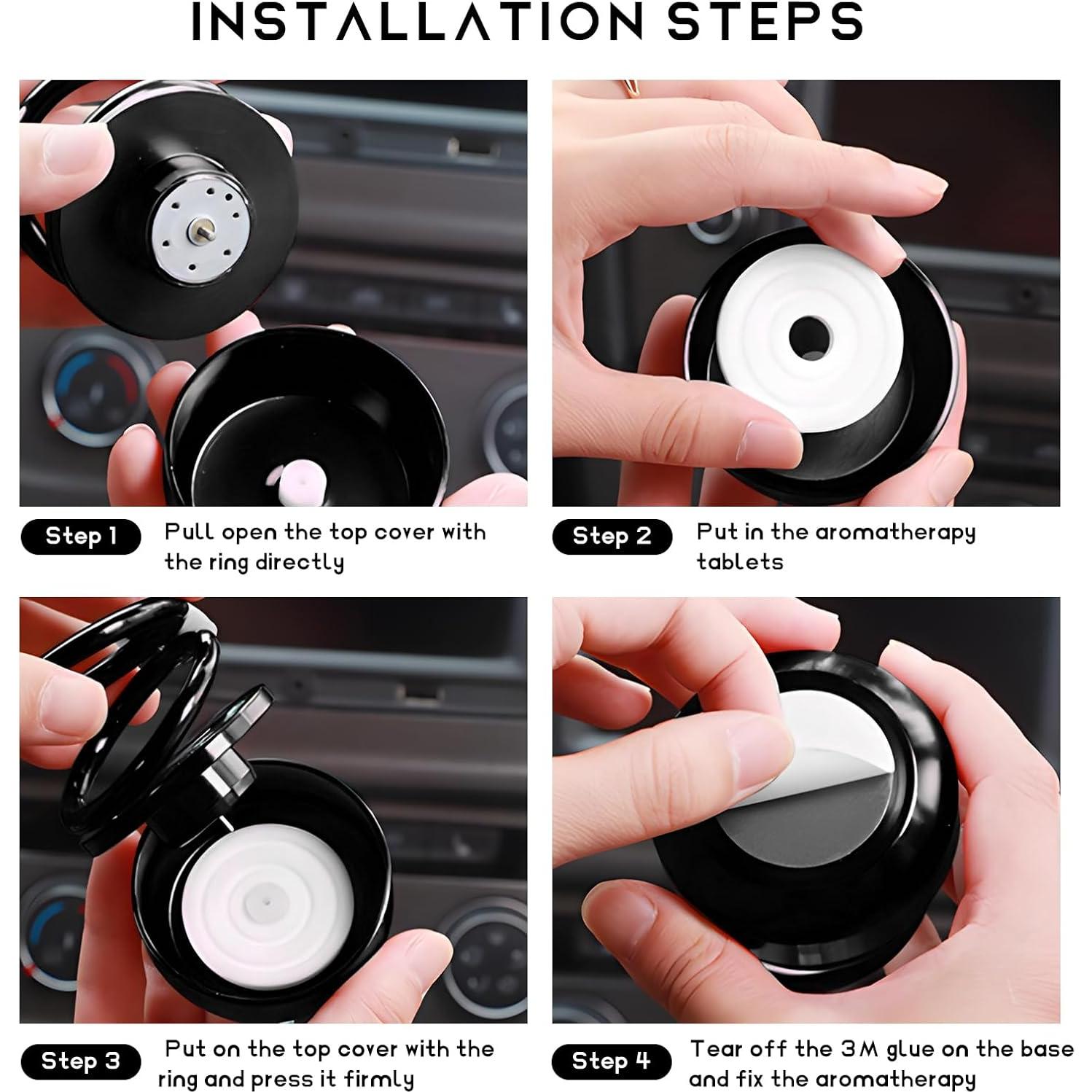 INSTALLATION STEPS

Step 1
Pull open the top cover with the ring directly

Step 2
Put in the aromatherapy tablets

Step 3
Put on the top cover with the ring and press it firmly

Step 4
Tear off the 3M glue on the base and fix the aromatherapy