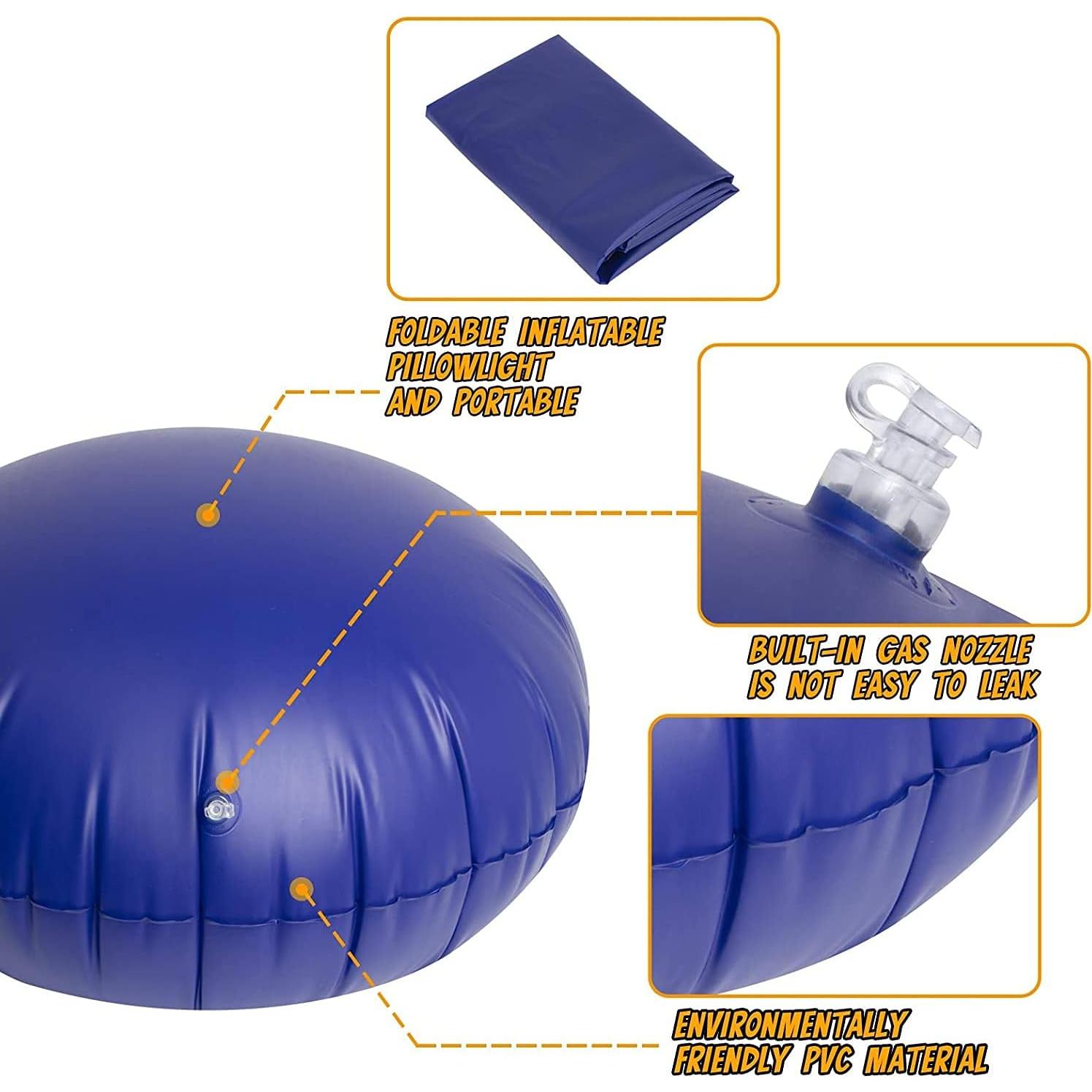 FOLDABLE INFLATABLE PILLOWLIGHT AND PORTABLE

BUILT-IN GAS NOZZLE IS NOT EASY TO LEAK

ENVIRONMENTALLY FRIENDLY PVC MATERIAL