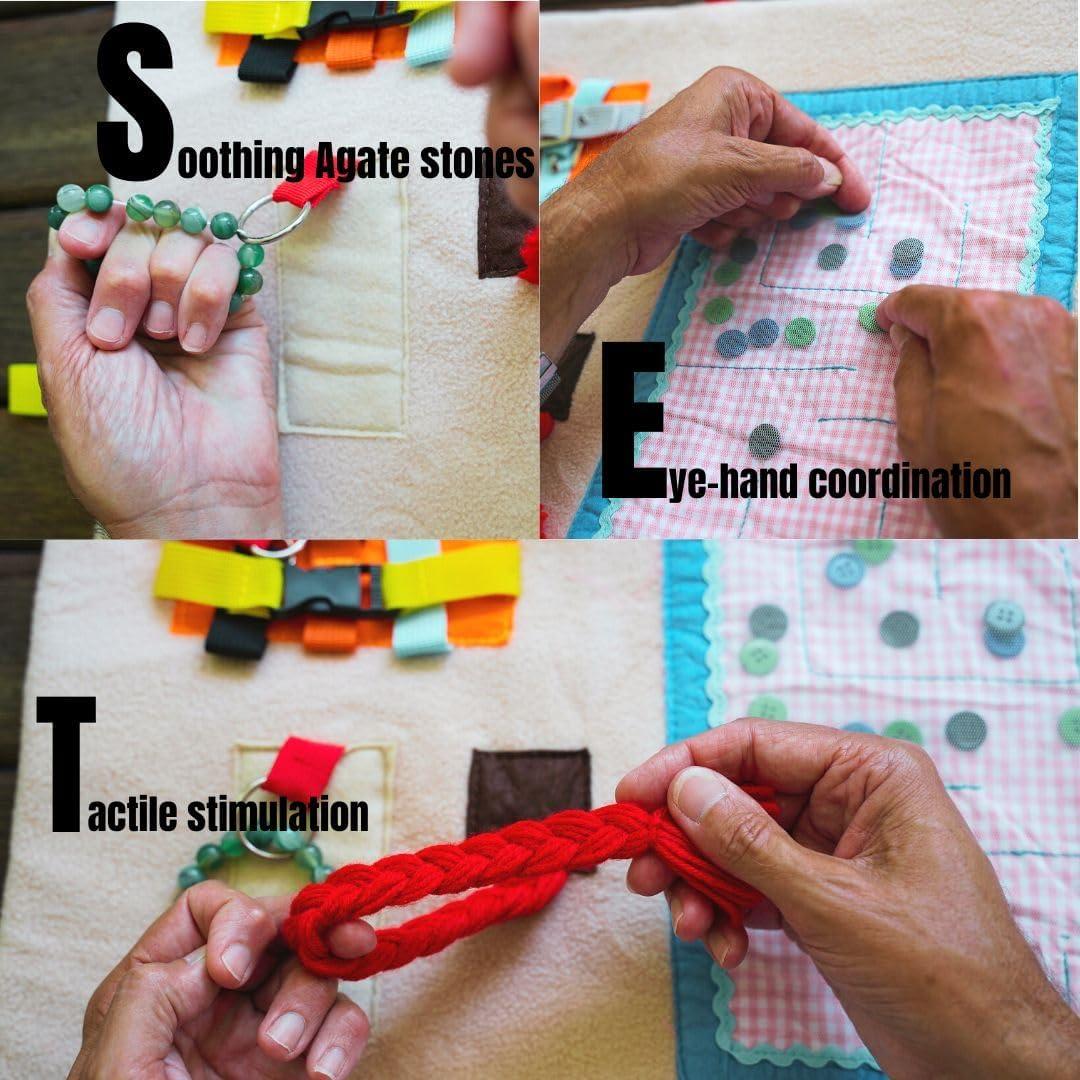 Soothing Agate stones

Eye-hand coordination

Tactile stimulation