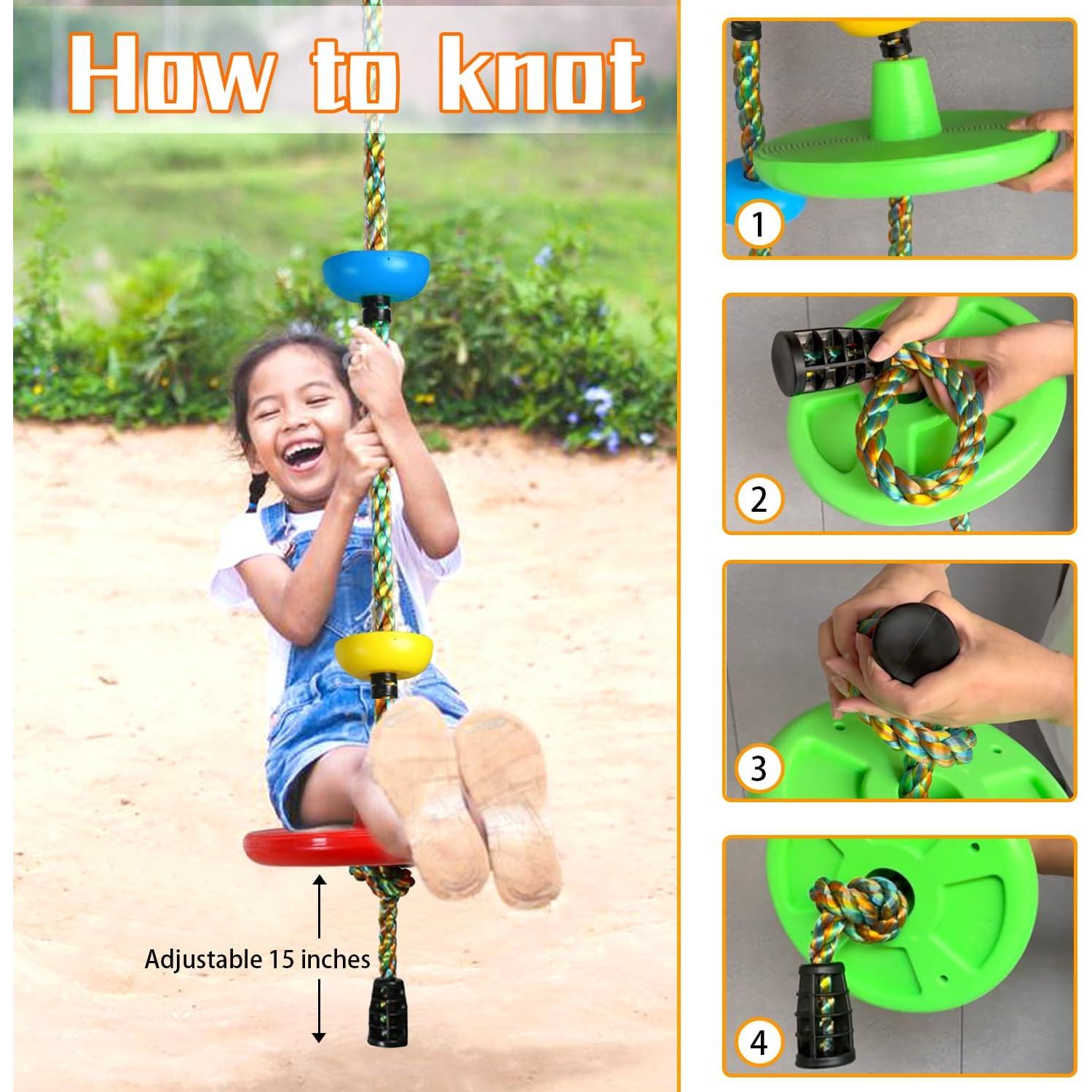 How to knot

Adjustable 15 inches

1

2

3

4