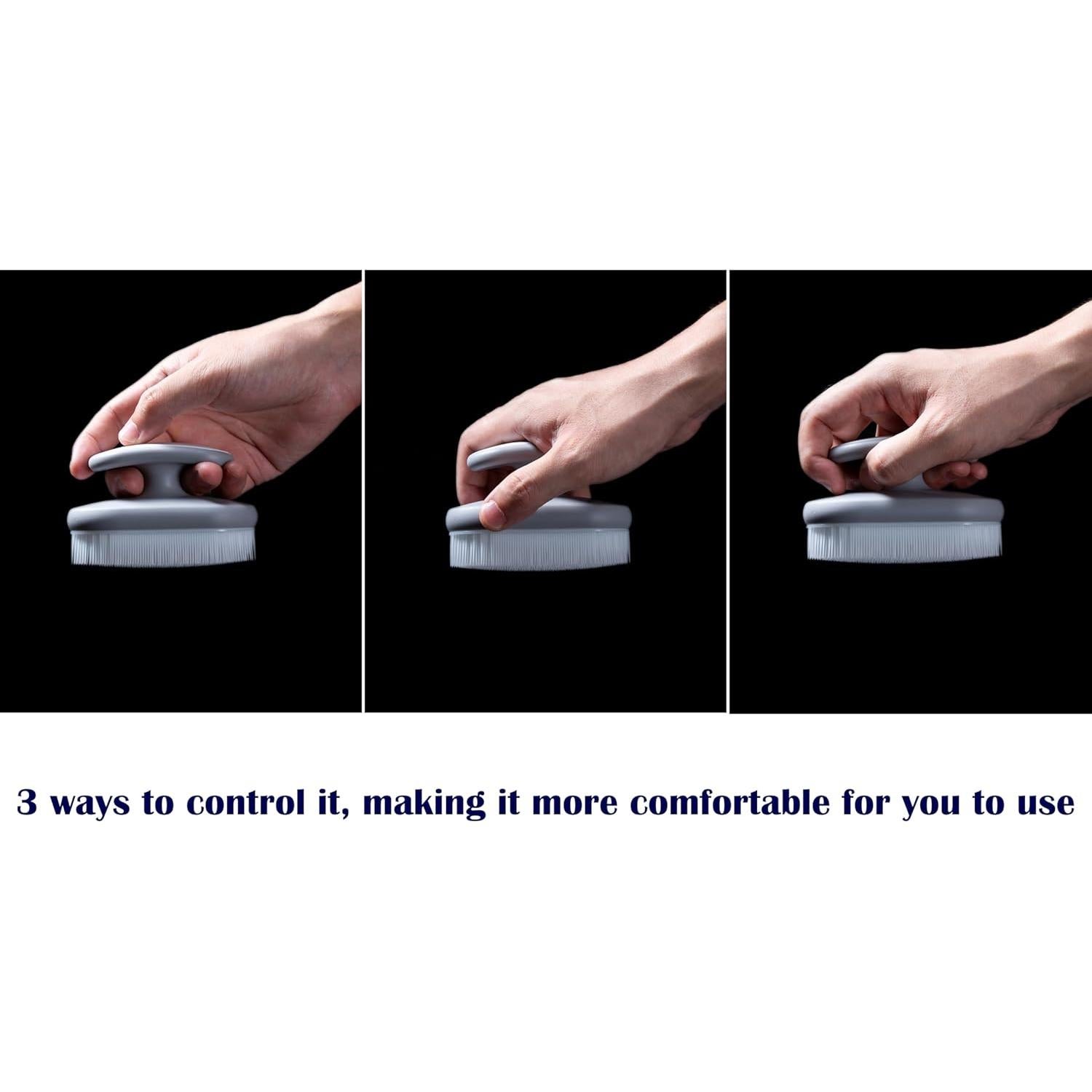 3 ways to control it, making it more comfortable for you to use