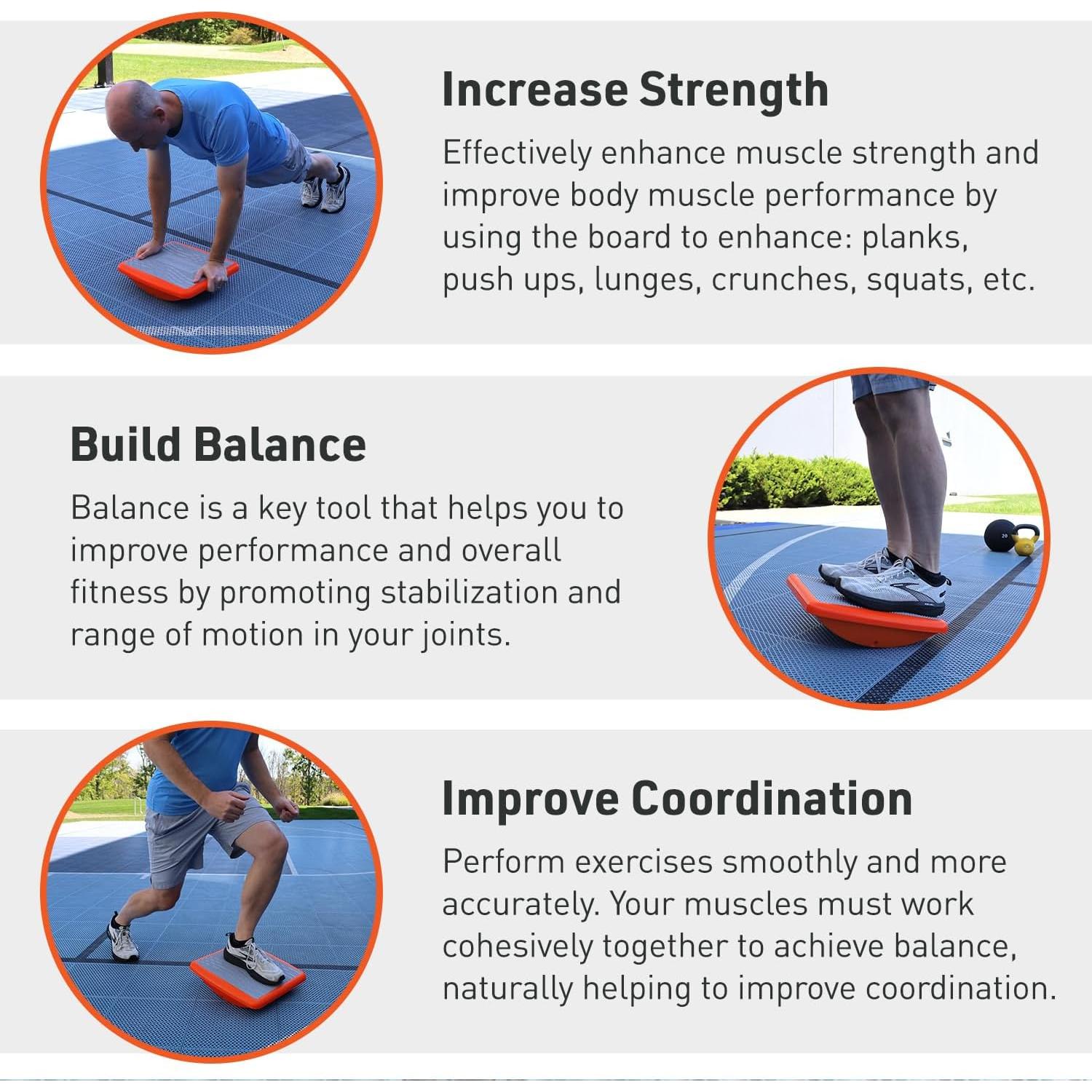 Increase Strength

Effectively enhance muscle strength and improve body muscle performance by using the board to enhance: planks, push ups, lunges, crunches, squats, etc.

Build Balance

Balance is a key tool that helps you to improve performance and overall fitness by promoting stabilization and range of motion in your joints.

Improve Coordination

Perform exercises smoothly and more accurately. Your muscles must work cohesively together to achieve balance, naturally helping to improve coordination.