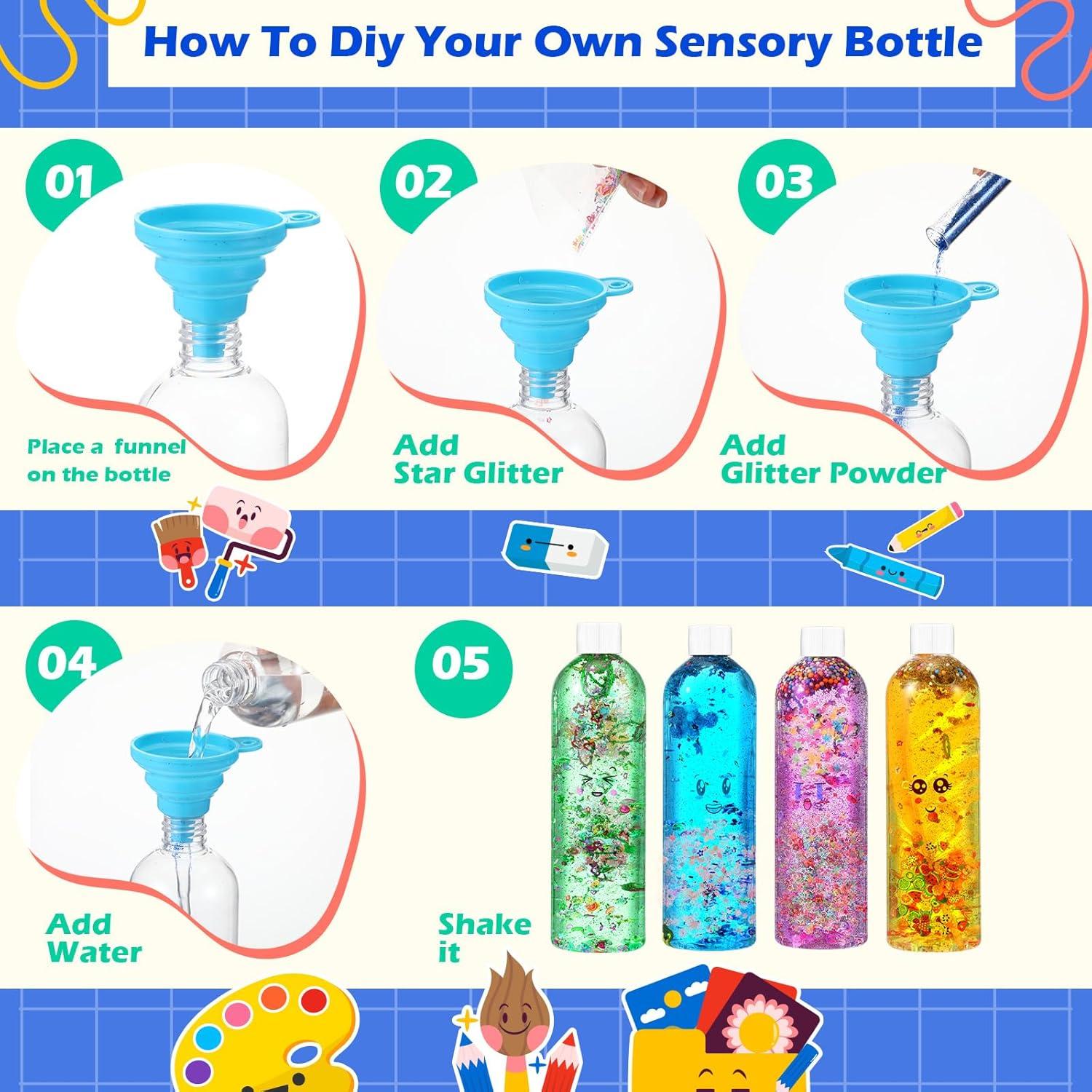 How To Diy Your Own Sensory Bottle

01

Place a funnel on the bottle

02

Add Star Glitter

03

Add Glitter Powder

04

Add Water

05

Shake it