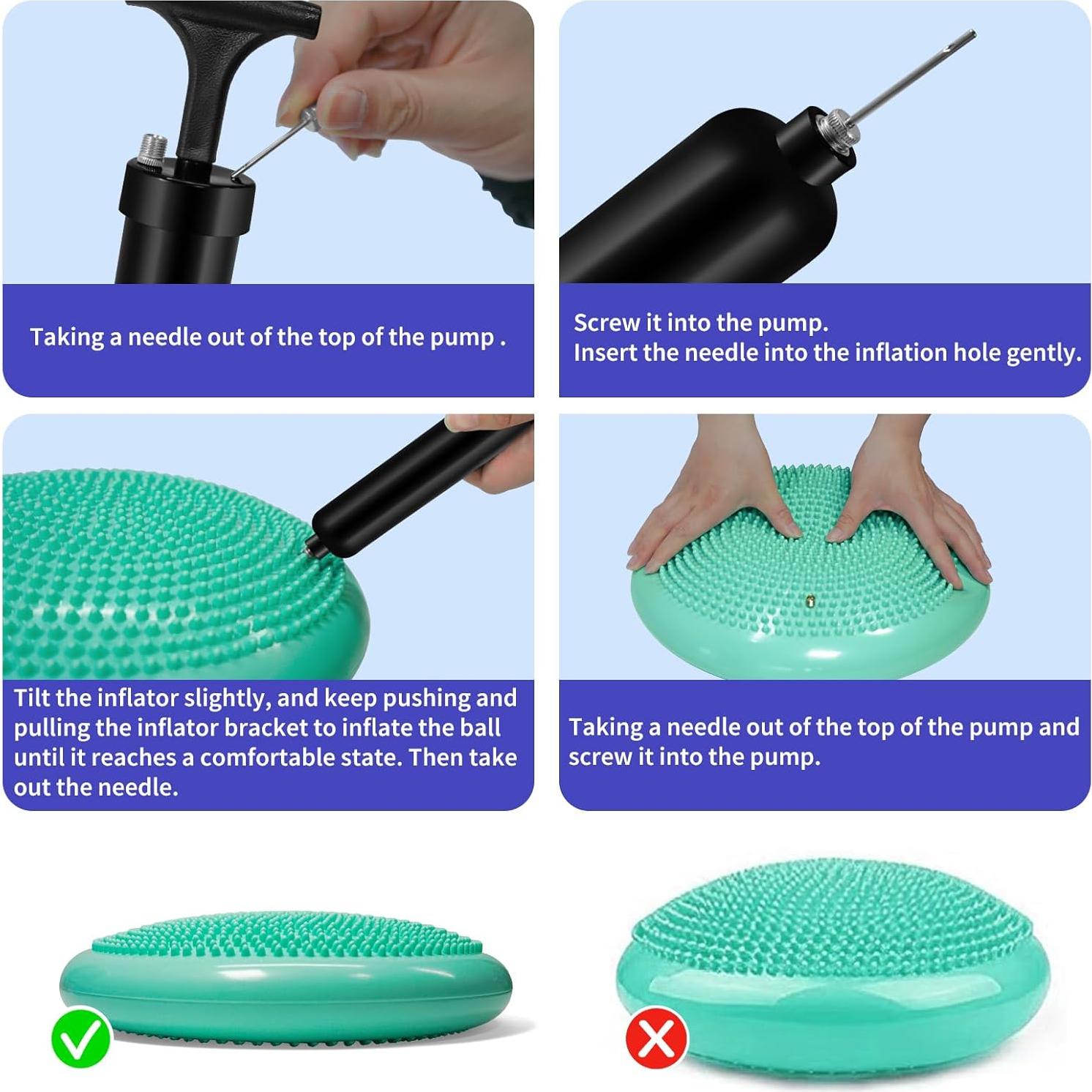 Taking a needle out of the top of the pump .

Screw it into the pump.
Insert the needle into the inflation hole gently.

Tilt the inflator slightly, and keep pushing and pulling the inflator bracket to inflate the ball until it reaches a comfortable state. Then take out the needle.

Taking a needle out of the top of the pump and screw it into the pump.